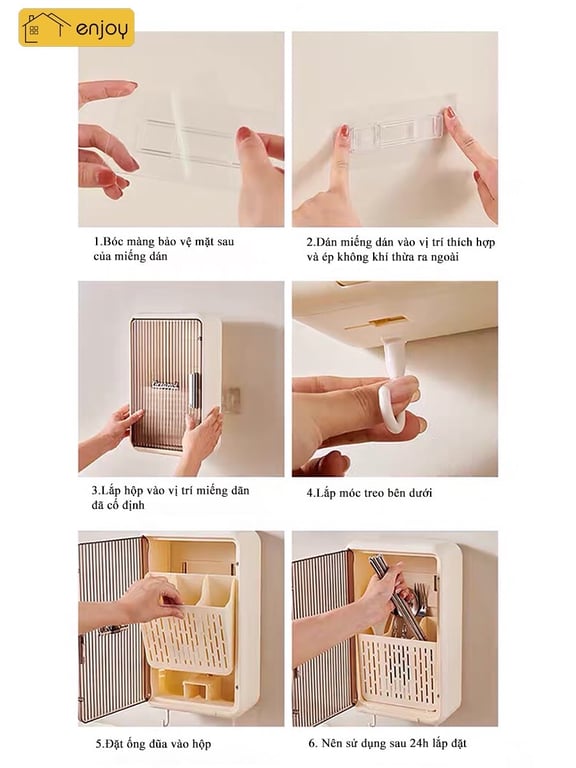 enjoy

1.Bóc màng bảo vệ mặt sau của miếng dán

2.Dán miếng dán vào vị trí thích hợp và ép không khí thừa ra ngoài

3.Lắp hộp vào vị trí miếng dãn đã cố định

4.Lắp móc treo bên dưới

5.Đặt ống đũa vào hộp

6. Nên sử dụng sau 24h lắp đặt