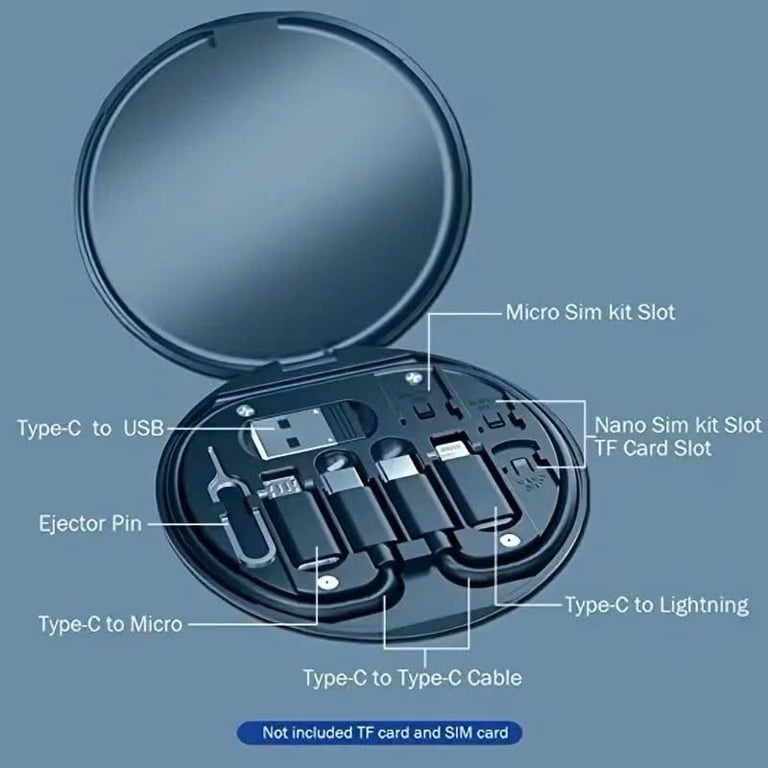 Micro Sim kit Slot

Type-C to USB

Nano Sim kit Slot
TF Card Slot

Ejector Pin

Type-C to Lightning

Type-C to Micro

Type-C to Type-C Cable

Not included TF card and SIM card