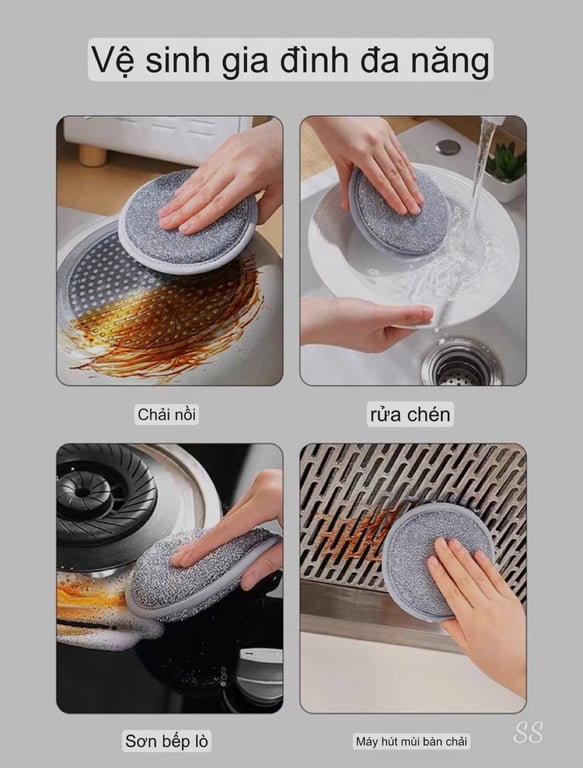 Vệ sinh gia đình đa năng

Chải nồi

rửa chén

Sơn bếp lò

Máy hút mùi bàn chải

SS