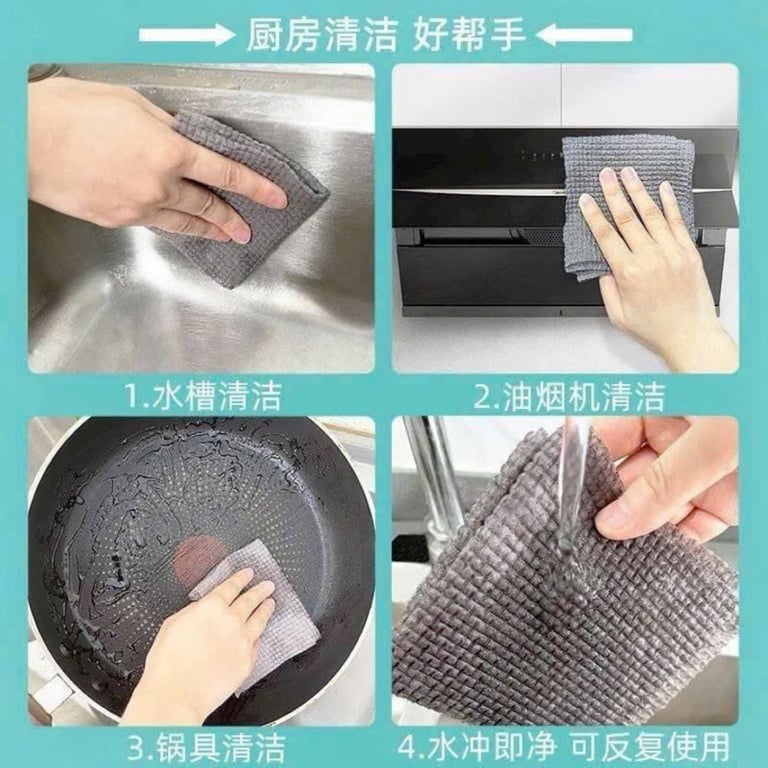 厨房清洁 好帮手

1.水槽清洁

2.油烟机清洁

3.锅具清洁

4.水冲即净 可反复使用