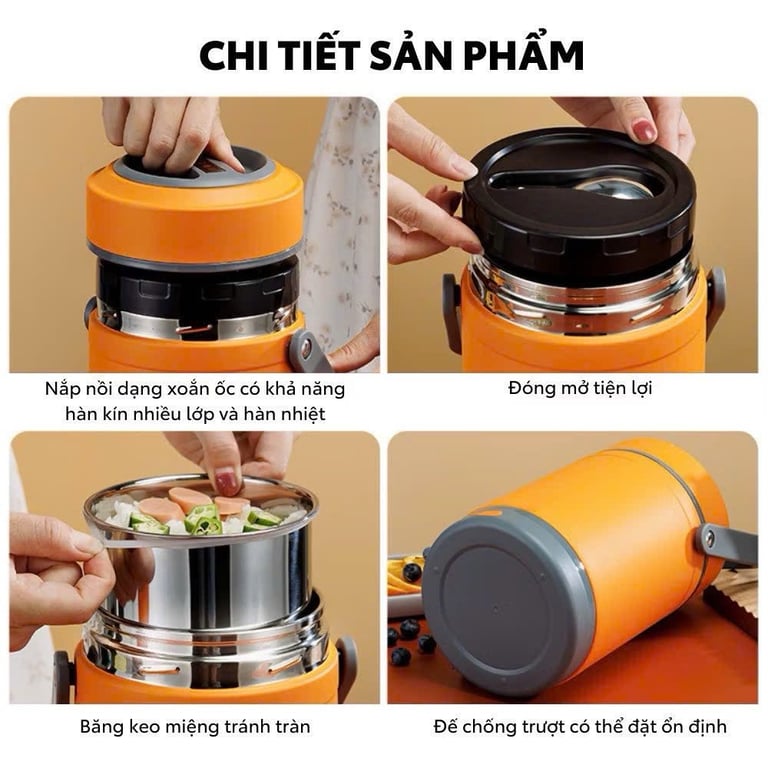 CHI TIẾT SẢN PHẨM

Nắp nồi dạng xoắn ốc có khả năng hàn kín nhiều lớp và hàn nhiệt

Đóng mở tiện lợi

Băng keo miệng tránh tràn

Đế chống trượt có thể đặt ổn định