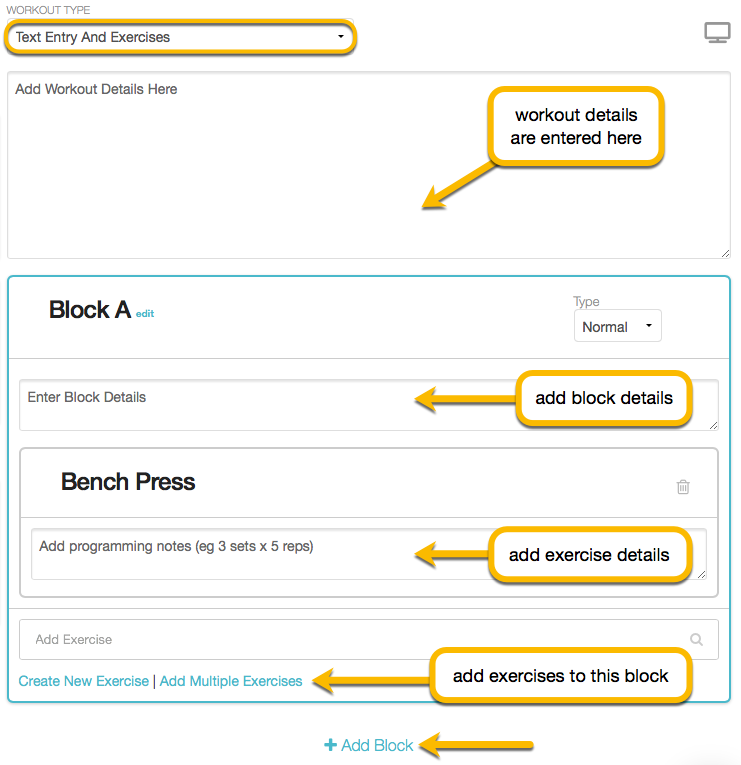 WORKOUT TYPE

Text Entry And Exercises

Add Workout Details Here

workout details are entered here

Block A edit

Type

Normal

Enter Block Details

add block details

Bench Press

Add programming notes (eg 3 sets x 5 reps)

add exercise details

Add Exercise

Create New Exercise | Add Multiple Exercises

add exercises to this block

+ Add Block