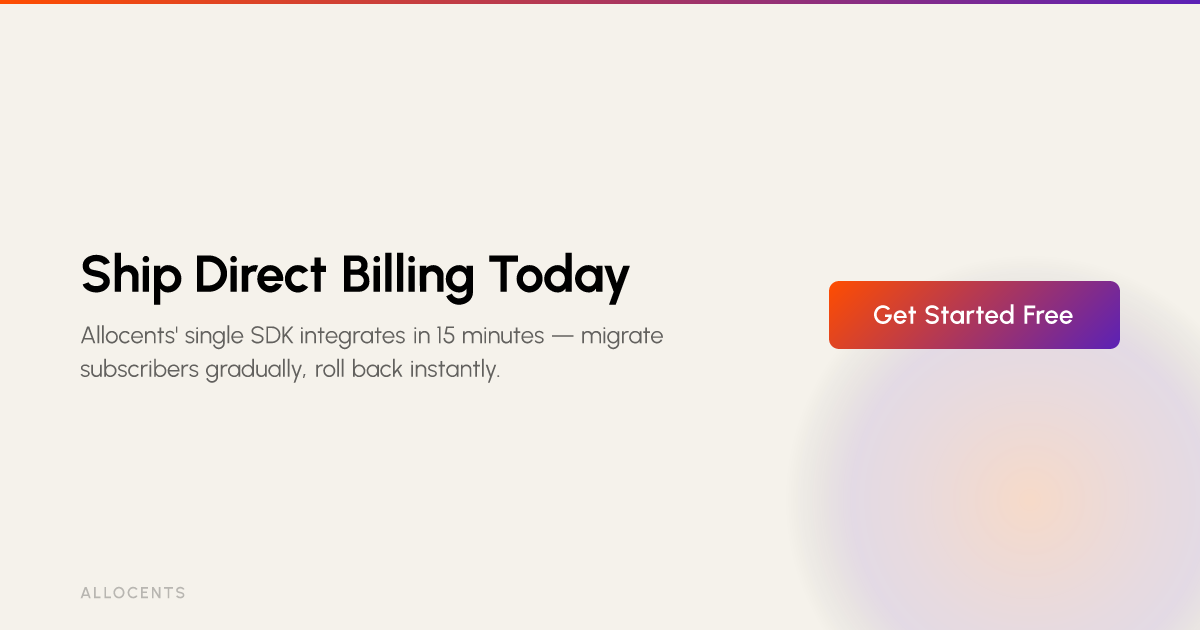 Ship Direct Billing Today

Allocents' single SDK integrates in 15 minutes — migrate subscribers gradually, roll back instantly.

Get Started Free

ALLOCENTS