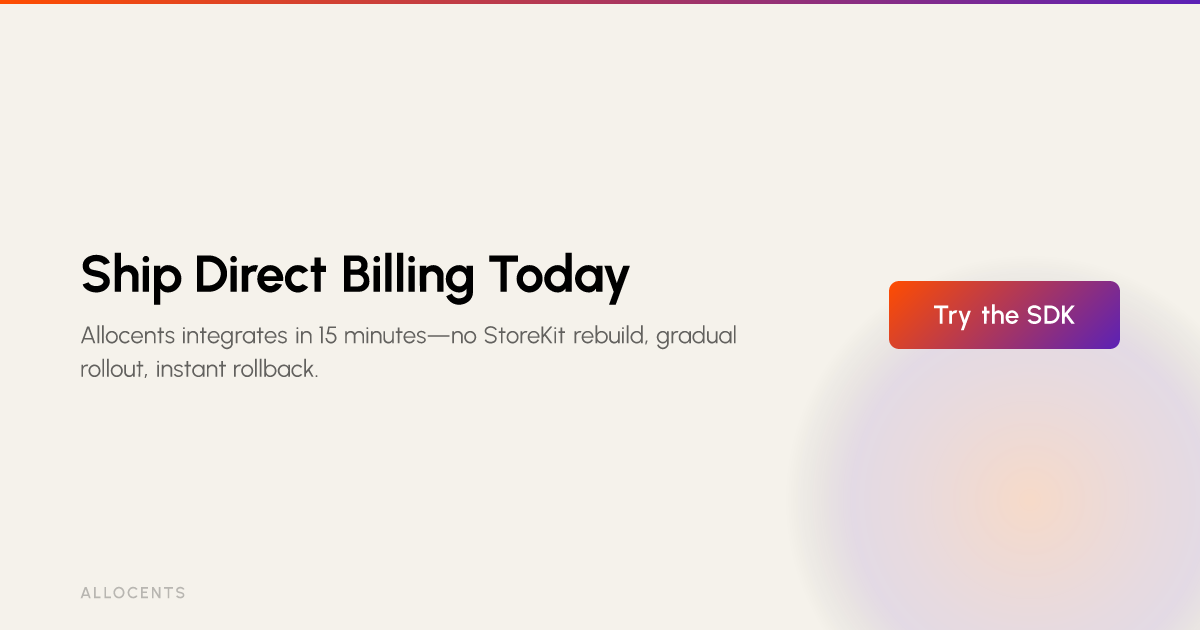 Ship Direct Billing Today

Allocents integrates in 15 minutes—no StoreKit rebuild, gradual rollout, instant rollback.

Try the SDK

ALLOCENTS