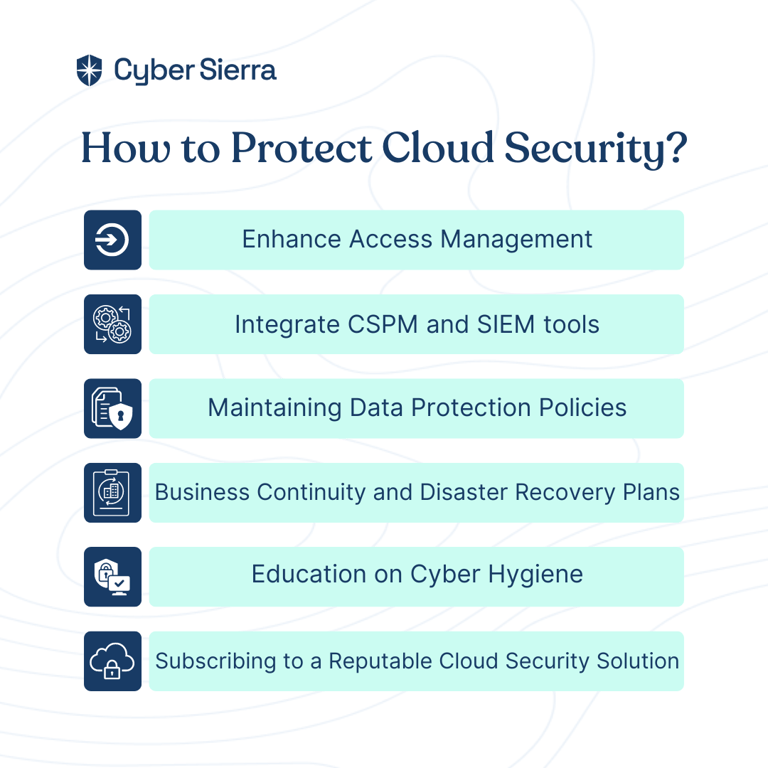 Cyber Sierra

How to Protect Cloud Security?

Enhance Access Management

Integrate CSPM and SIEM tools

Maintaining Data Protection Policies

Business Continuity and Disaster Recovery Plans

Education on Cyber Hygiene

Subscribing to a Reputable Cloud Security Solution