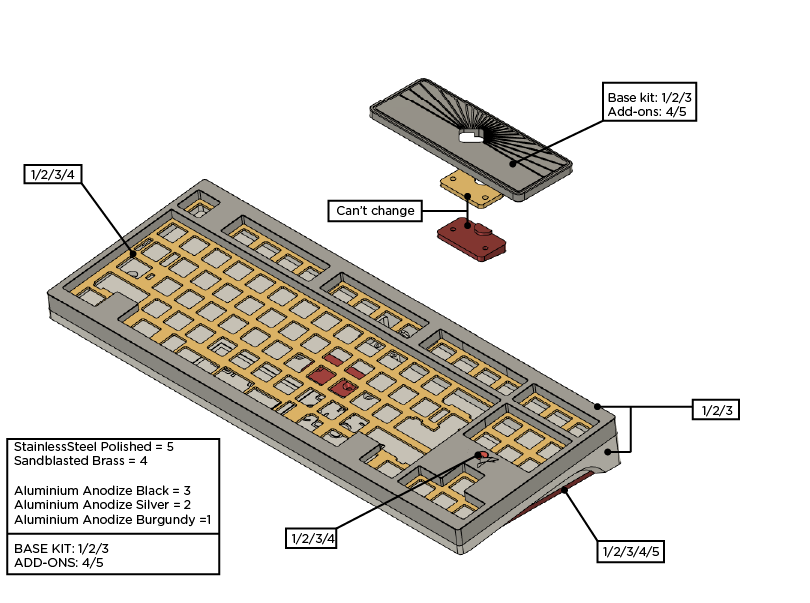 Base kit: 1/2/3
Add-ons: 4/5

1/2/3/4

Can't change

1/2/3

StainlessSteel Polished = 5
Sandblasted Brass = 4

Aluminium Anodize Black = 3
Aluminium Anodize Silver = 2
Aluminium Anodize Burgundy =1

BASE KIT: 1/2/3
ADD-ONS: 4/5

1/2/3/4

1/2/3/4/5