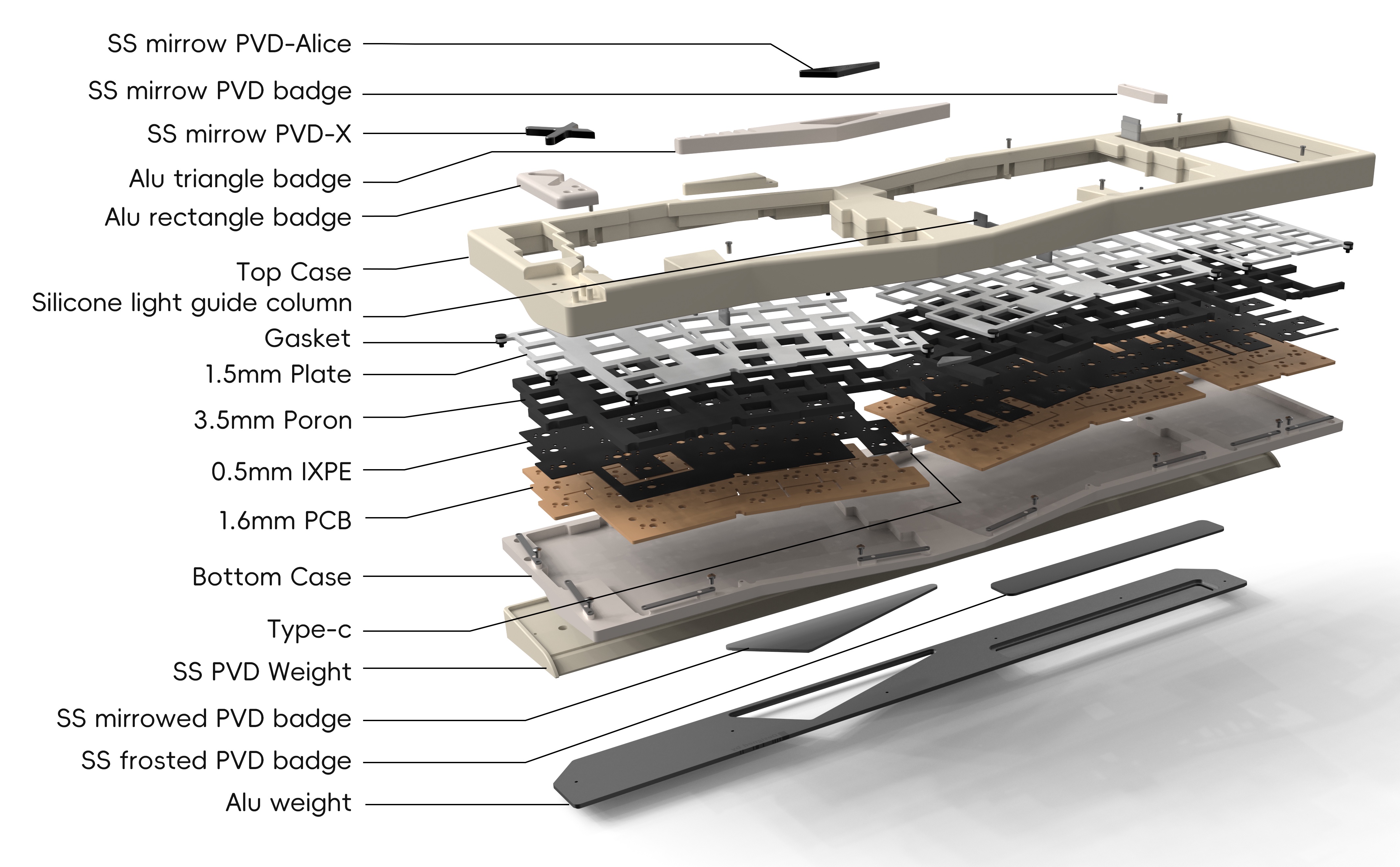 SS mirrow PVD-Alice

SS mirrow PVD badge

SS mirrow PVD-X

Alu triangle badge

Alu rectangle badge

Top Case

Silicone light guide column

Gasket

1.5mm Plate

3.5mm Poron

0.5mm IXPE

1.6mm PCB

Bottom Case

Type-c

SS PVD Weight

SS mirrowed PVD badge

SS frosted PVD badge

Alu weight