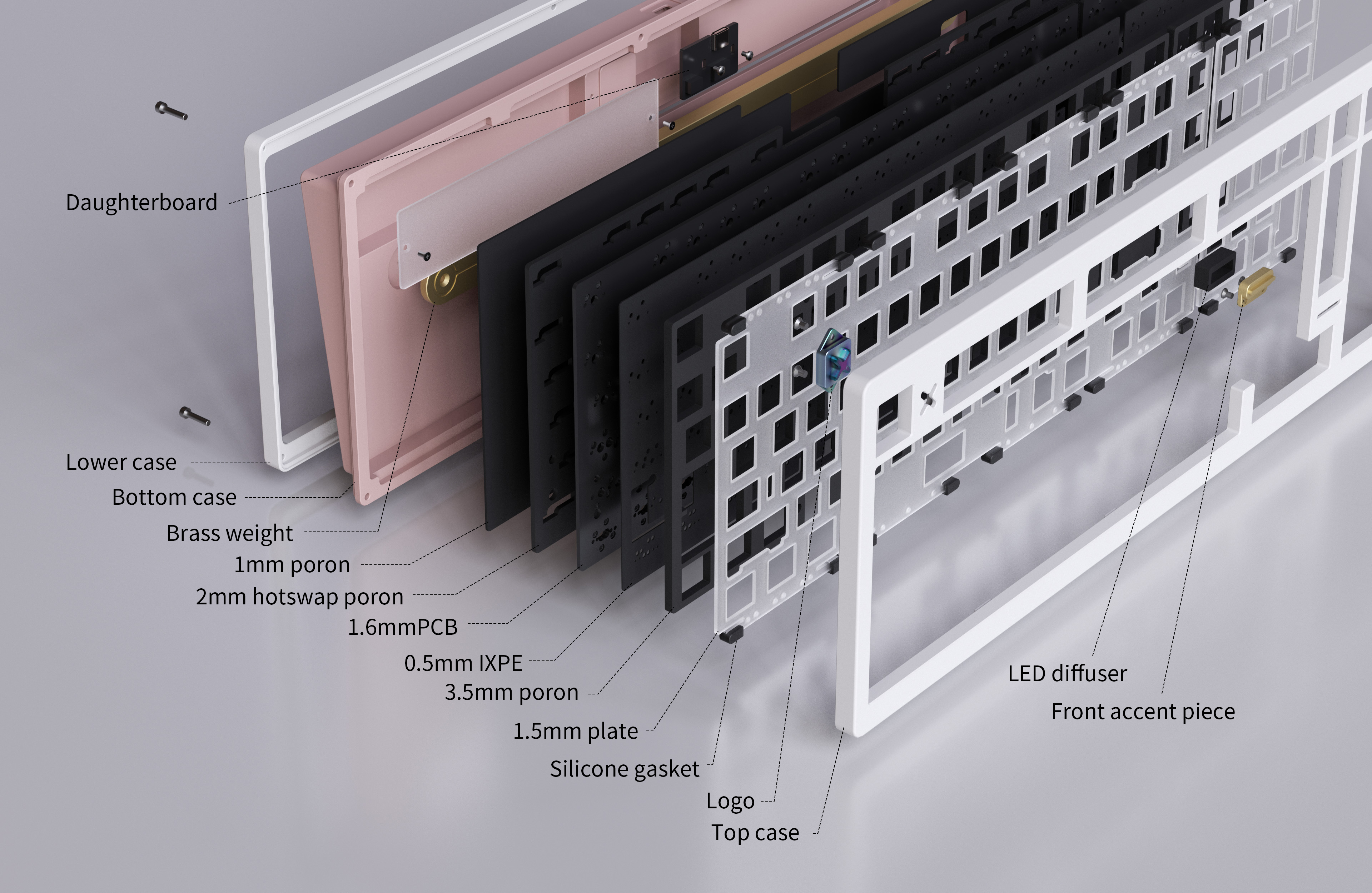 Daughterboard

Lower case

Bottom case

Brass weight

1mm poron

2mm hotswap poron

1.6mmPCB

0.5mm IXPE

3.5mm poron

1.5mm plate

Silicone gasket

Logo

Top case

LED diffuser

Front accent piece