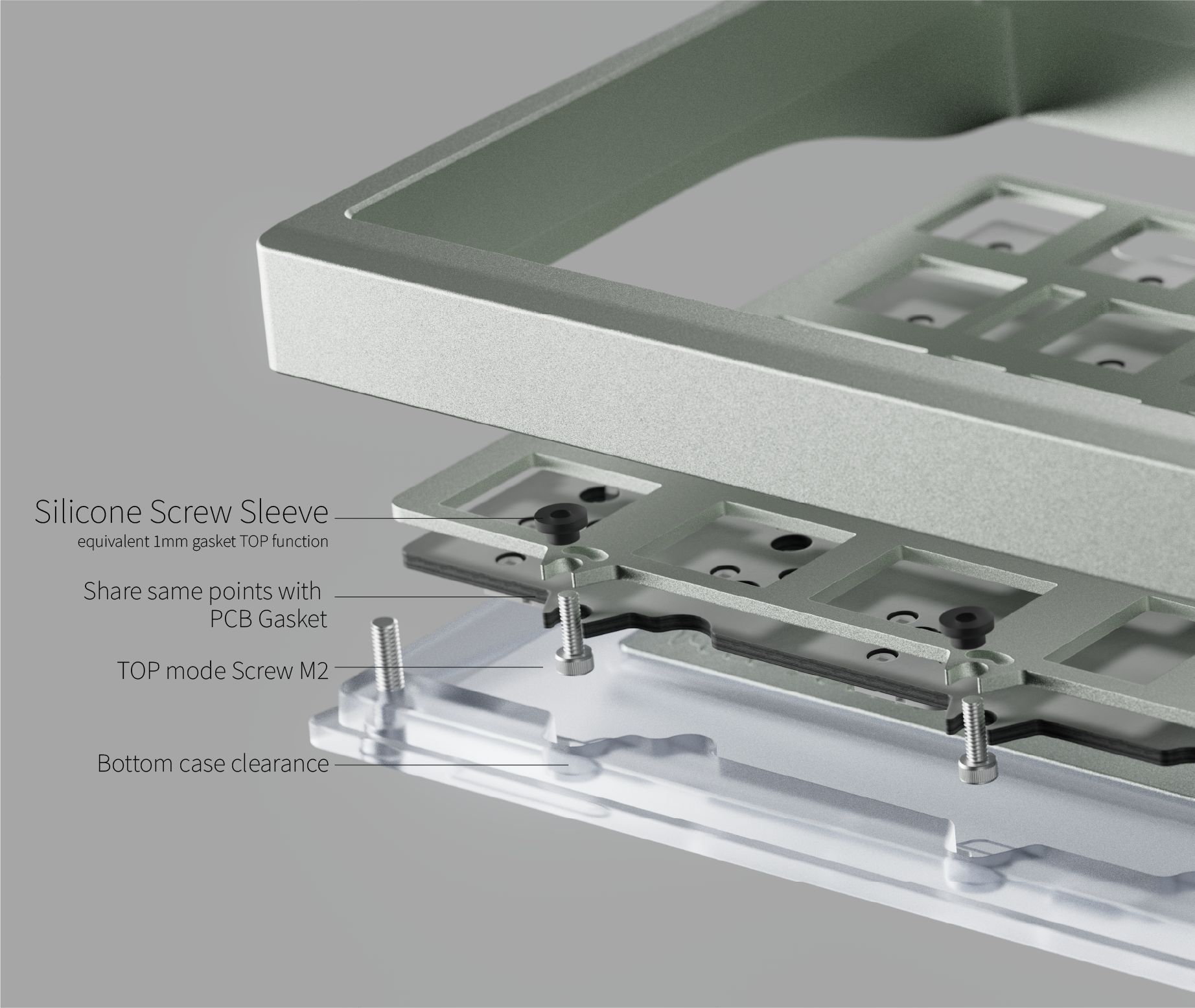 Silicone Screw Sleeve
equivalent 1mm gasket TOP function

Share same points with PCB Gasket

TOP mode Screw M2

Bottom case clearance