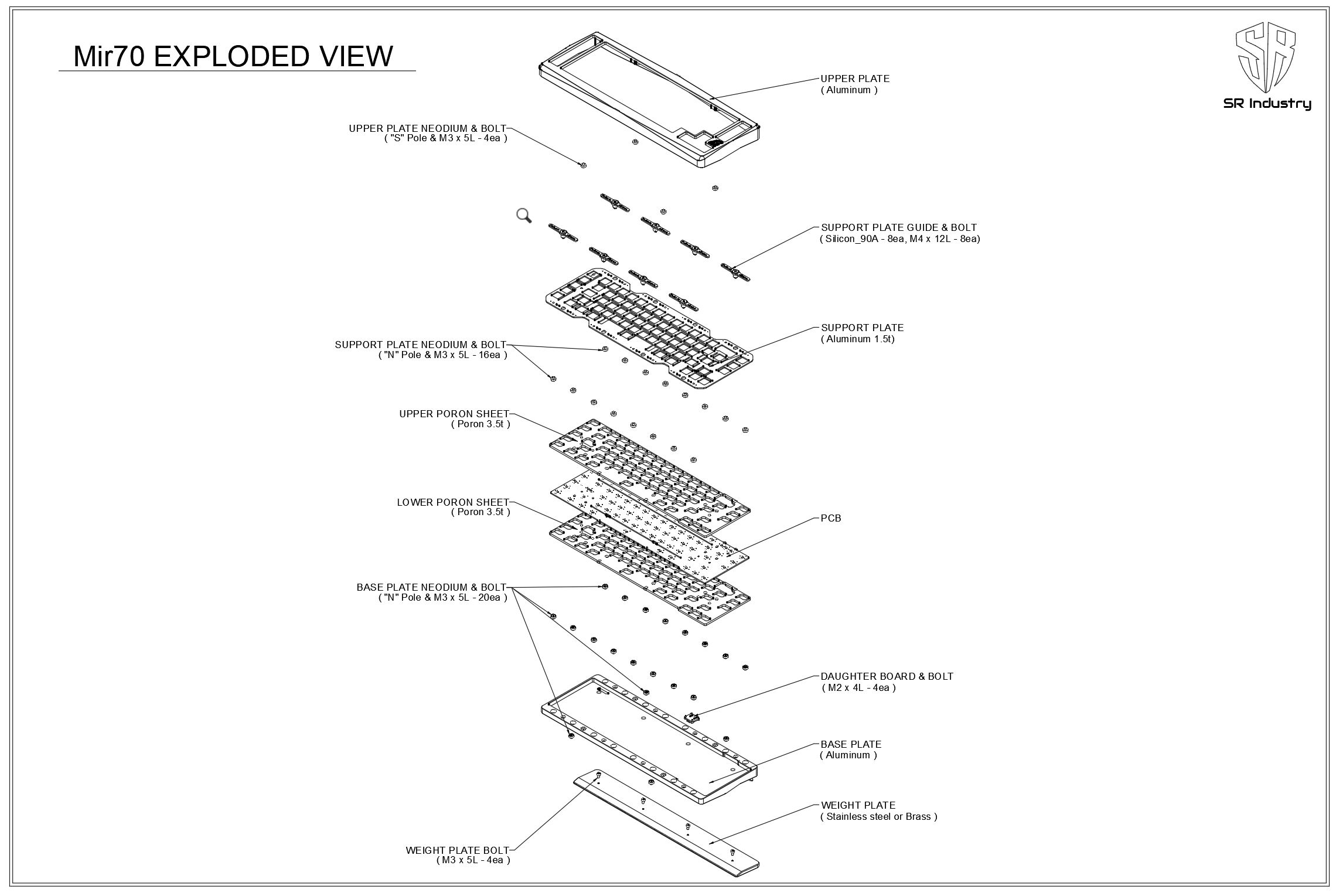 Mir70 EXPLODED VIEW

SR

SR Industry

UPPER PLATE
( Aluminum )

UPPER PLATE NEODIUM & BOLT
( "S" Pole & M3 x 5L - 4ea )

SUPPORT PLATE GUIDE & BOLT
( Silicon_90A - 8ea, M4 x 12L - 8ea)

SUPPORT PLATE
( Aluminum 1.5t)

SUPPORT PLATE NEODIUM & BOLT
( "N" Pole & M3 x 5L - 16ea )

UPPER PORON SHEET
( Poron 3.5t )

LOWER PORON SHEET
( Poron 3.5t )

PCB

BASE PLATE NEODIUM & BOLT
( "N" Pole & M3 x 5L - 20ea )

DAUGHTER BOARD & BOLT
( M2 x 4L - 4ea )

BASE PLATE
( Aluminum )

WEIGHT PLATE
( Stainless steel or Brass )

WEIGHT PLATE BOLT
( M3 x 5L - 4ea )