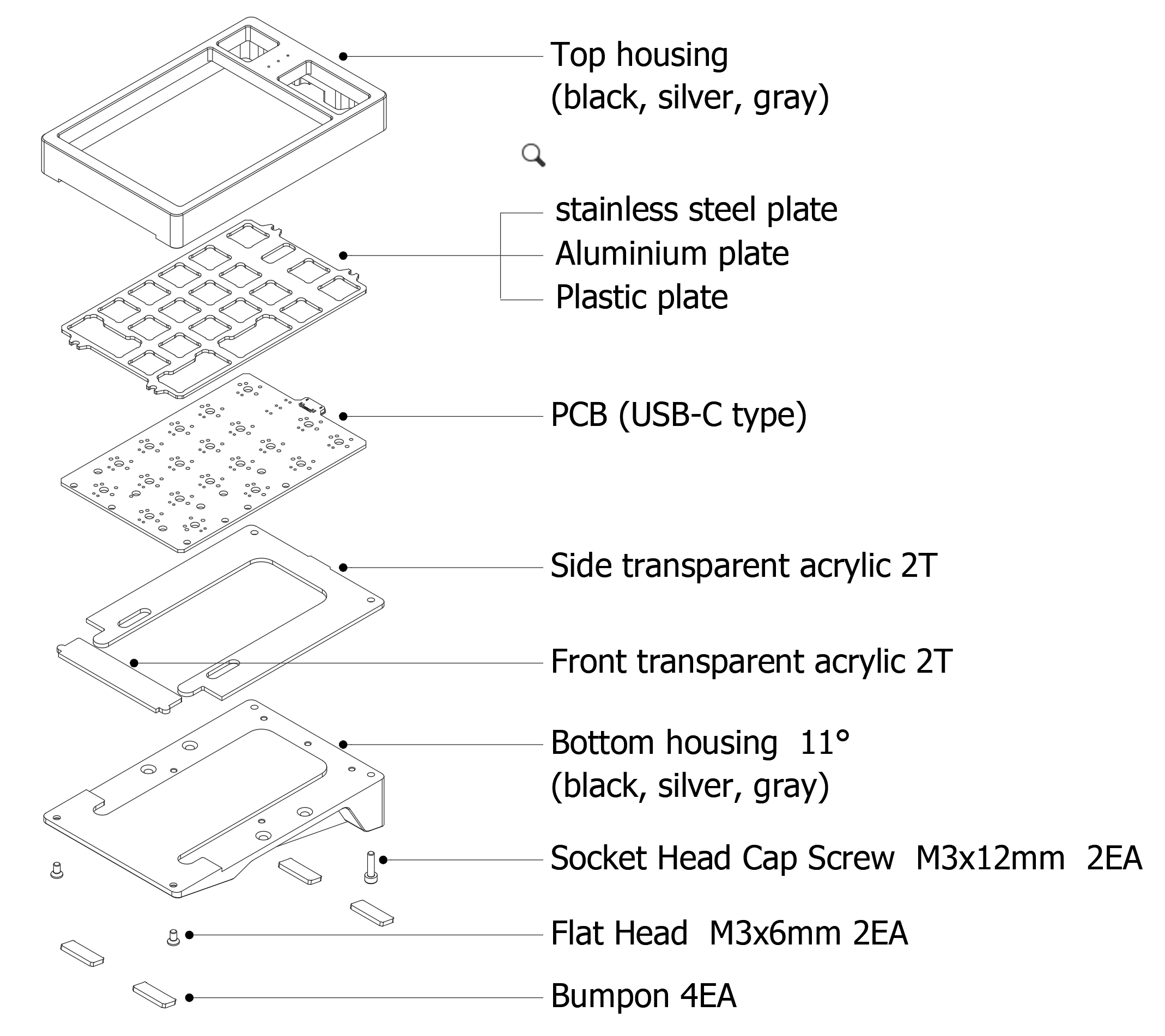 Top housing
(black, silver, gray)

stainless steel plate
Aluminium plate
Plastic plate

PCB (USB-C type)

Side transparent acrylic 2T

Front transparent acrylic 2T

Bottom housing 11°
(black, silver, gray)

Socket Head Cap Screw M3x12mm 2EA

Flat Head M3x6mm 2EA

Bumpon 4EA