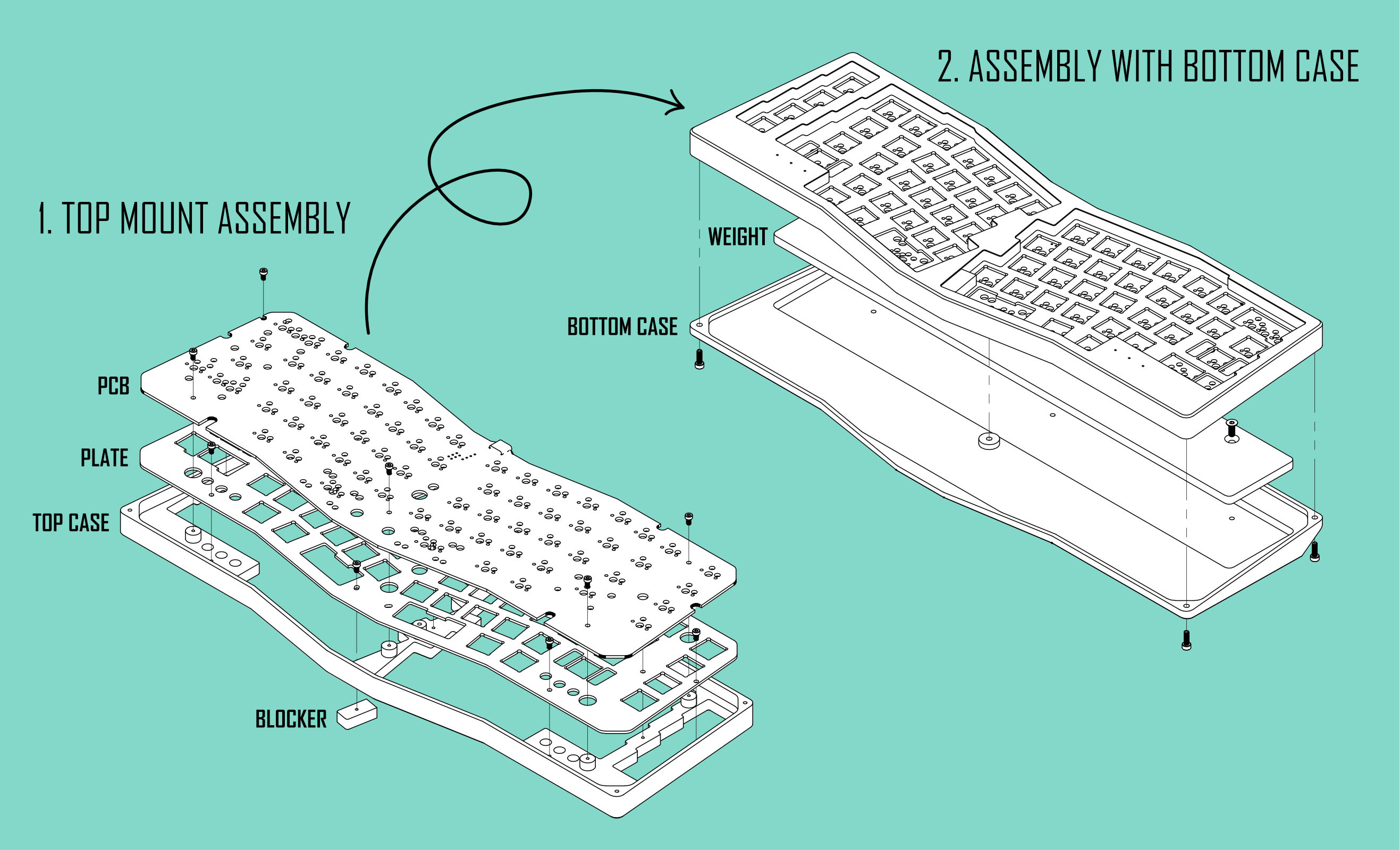 1. TOP MOUNT ASSEMBLY

PCB

PLATE

TOP CASE

BLOCKER

2. ASSEMBLY WITH BOTTOM CASE

WEIGHT

BOTTOM CASE