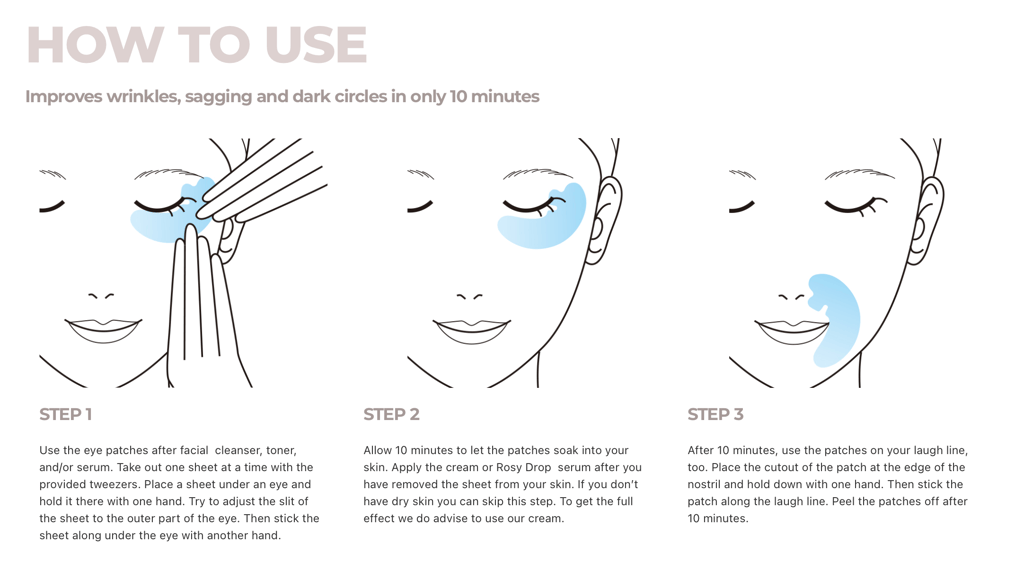 HOW TO USE

Improves wrinkles, sagging and dark circles in only 10 minutes

STEP 1

Use the eye patches after facial cleanser, toner, and/or serum. Take out one sheet at a time with the provided tweezers. Place a sheet under an eye and hold it there with one hand. Try to adjust the slit of the sheet to the outer part of the eye. Then stick the sheet along under the eye with another hand.

STEP 2

Allow 10 minutes to let the patches soak into your skin. Apply the cream or Rosy Drop serum after you have removed the sheet from your skin. If you don't have dry skin you can skip this step. To get the full effect we do advise to use our cream.

STEP 3

After 10 minutes, use the patches on your laugh line, too. Place the cutout of the patch at the edge of the nostril and hold down with one hand. Then stick the patch along the laugh line. Peel the patches off after 10 minutes.