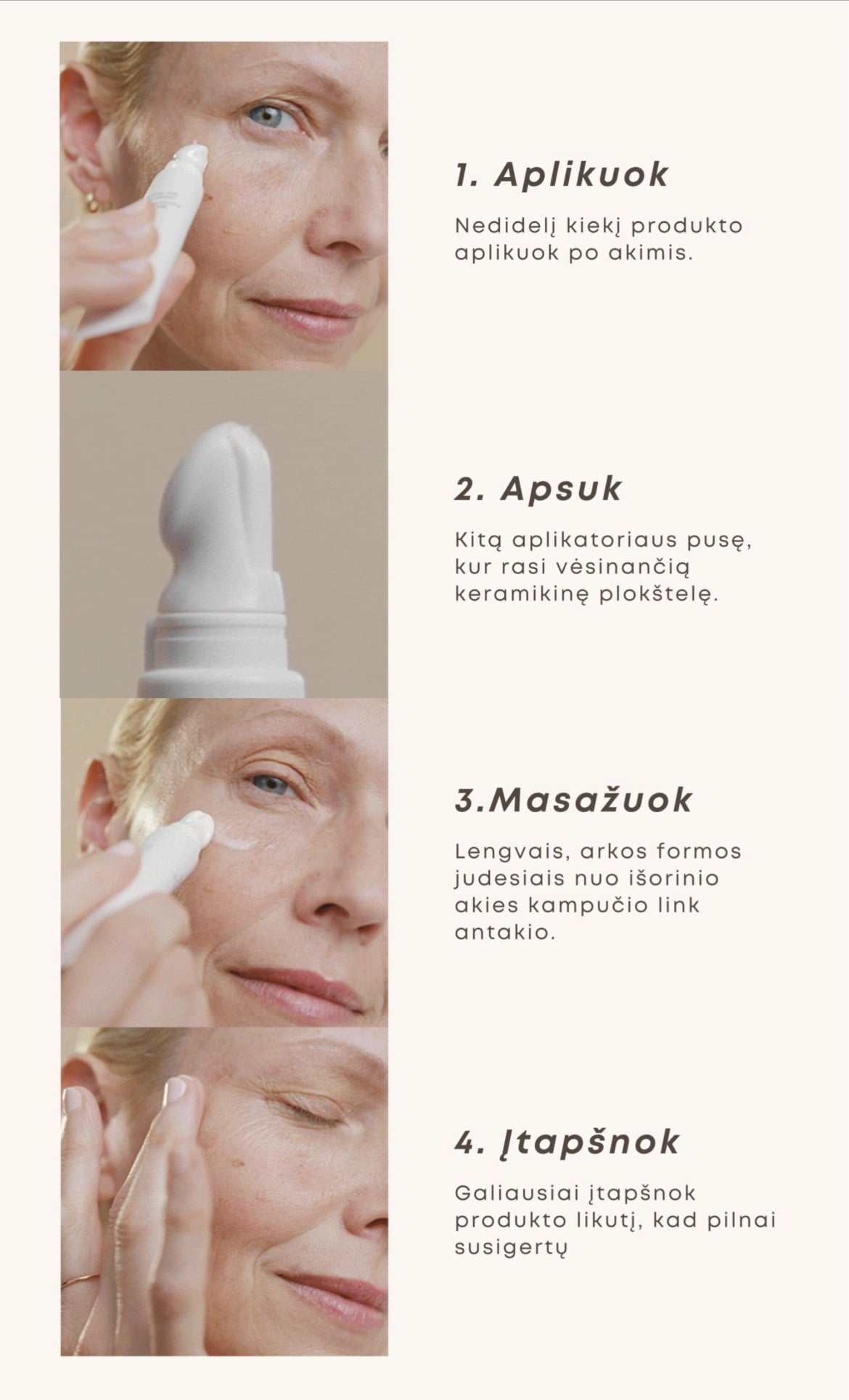 1. Aplikuok

Nedidelį kiekį produkto aplikuok po akimis.

2. Apsuk

Kitą aplikatoriaus pusę, kur rasi vėsinančią keramikinę plokštelę.

3.Masažuok

Lengvais, arkos formos judesiais nuo išorinio akies kampučio link antakio.

4. Įtapšnok

Galiausiai įtapšnok produkto likutį, kad pilnai susigertų