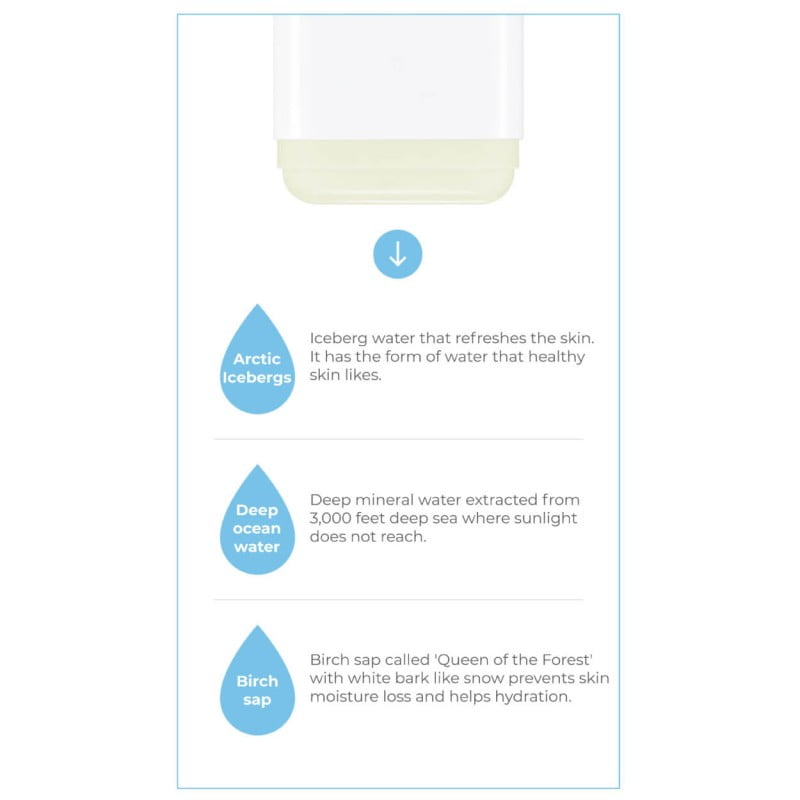 Arctic Icebergs

Iceberg water that refreshes the skin. It has the form of water that healthy skin likes.

Deep ocean water

Deep mineral water extracted from 3,000 feet deep sea where sunlight does not reach.

Birch sap

Birch sap called 'Queen of the Forest' with white bark like snow prevents skin moisture loss and helps hydration.