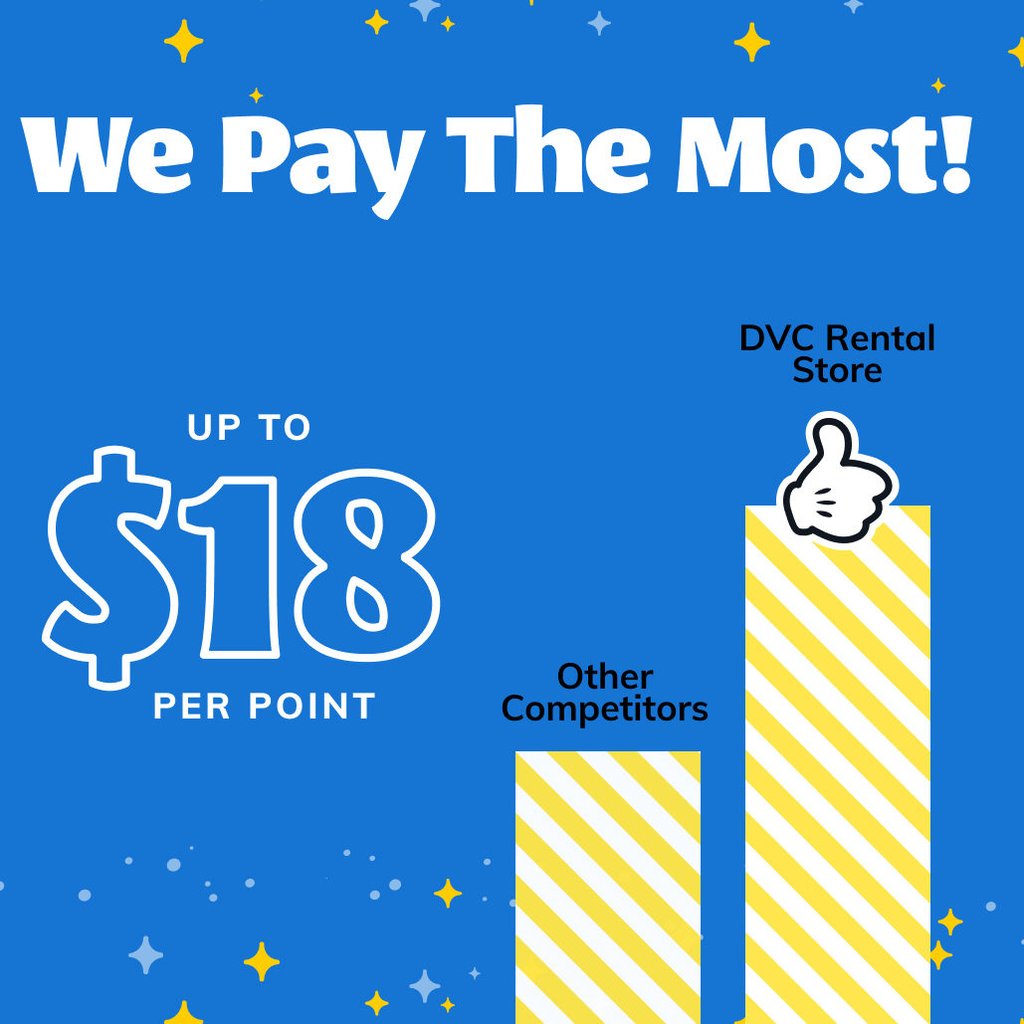 We Pay The Most!

UP TO
$18
PER POINT

Other Competitors

DVC Rental Store