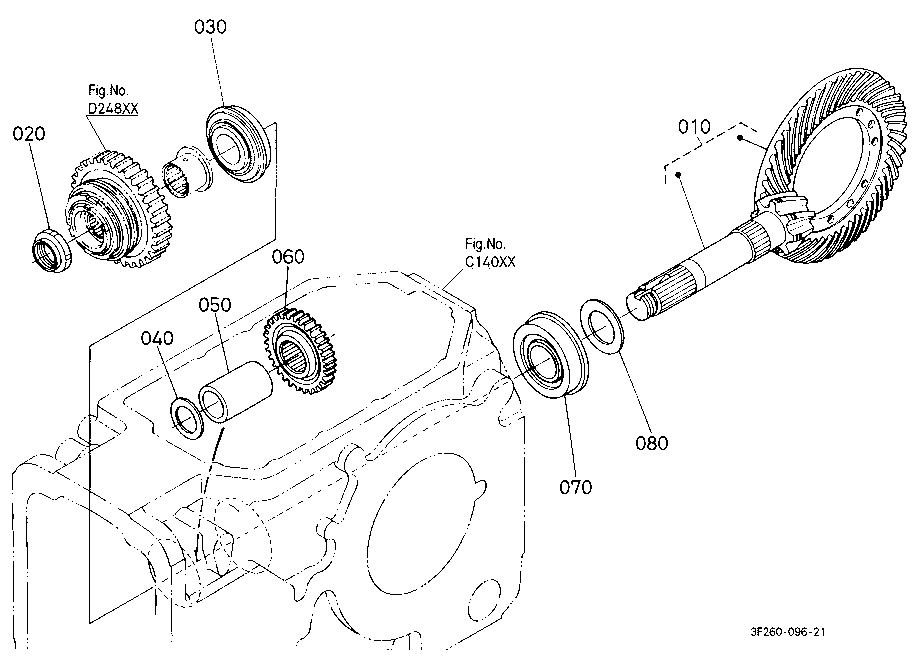 030
Fig.No.
D248XX
020
010
Fig.No.
C140XX
060
050
040
080
070
3F260-096-21