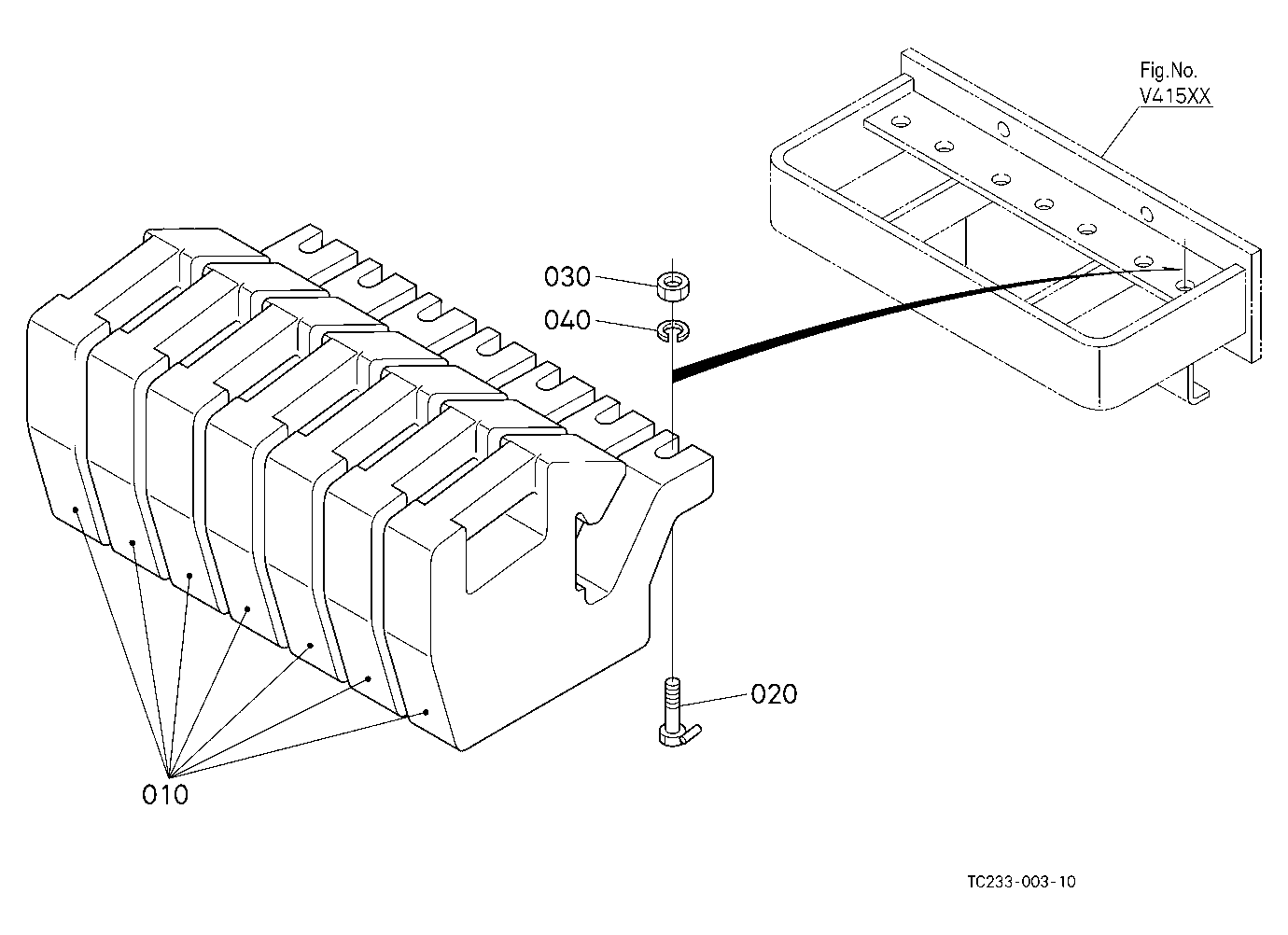 Fig.No.
V415XX

030

040

020

010

TC233-003-10