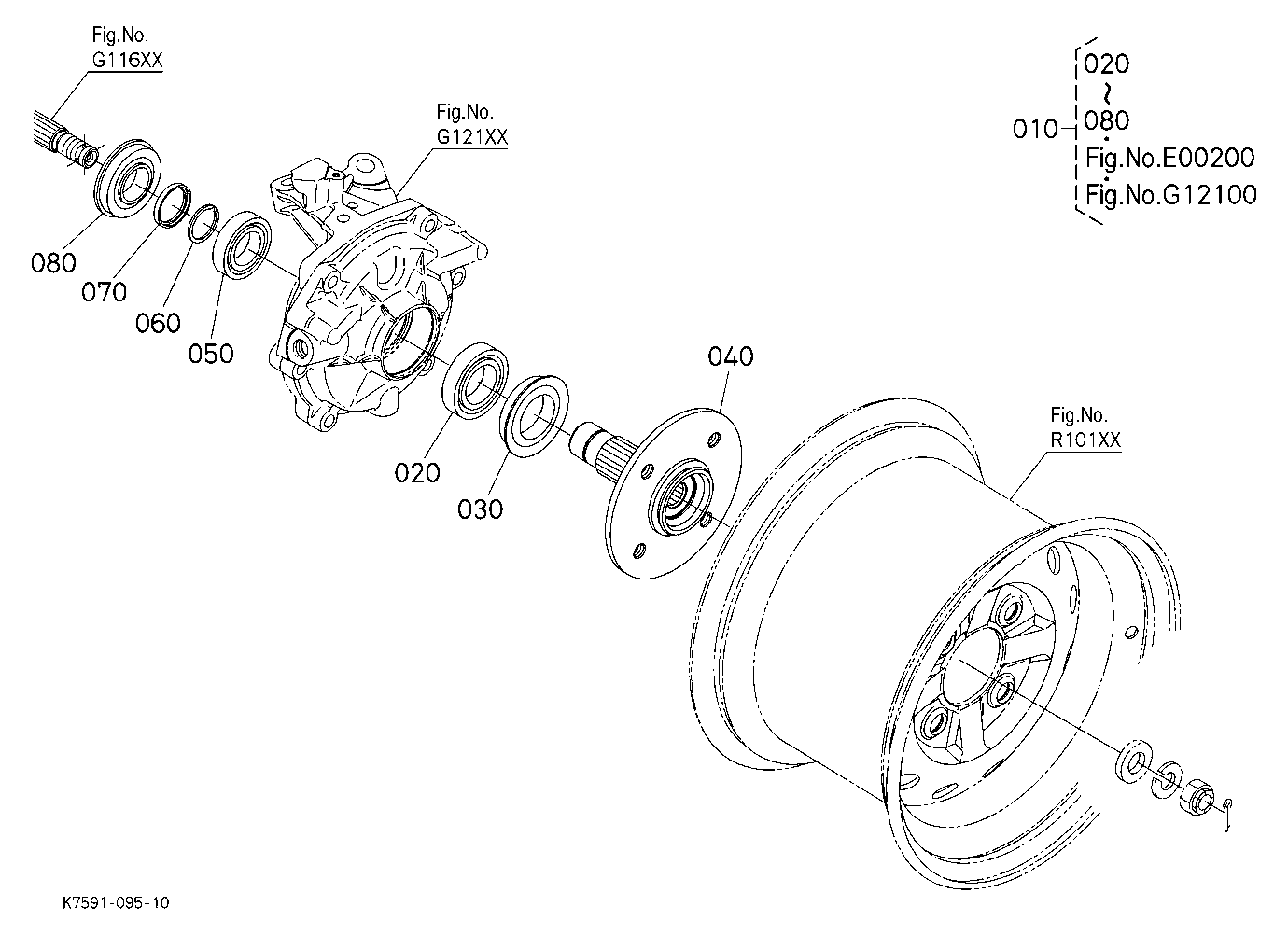 Fig.No.
G116XX

Fig.No.
G121XX

010
020
~
080
Fig.No.E00200
Fig.No.G12100

080
070
060
050
040
020
030

Fig.No.
R101XX

K7591-095-10