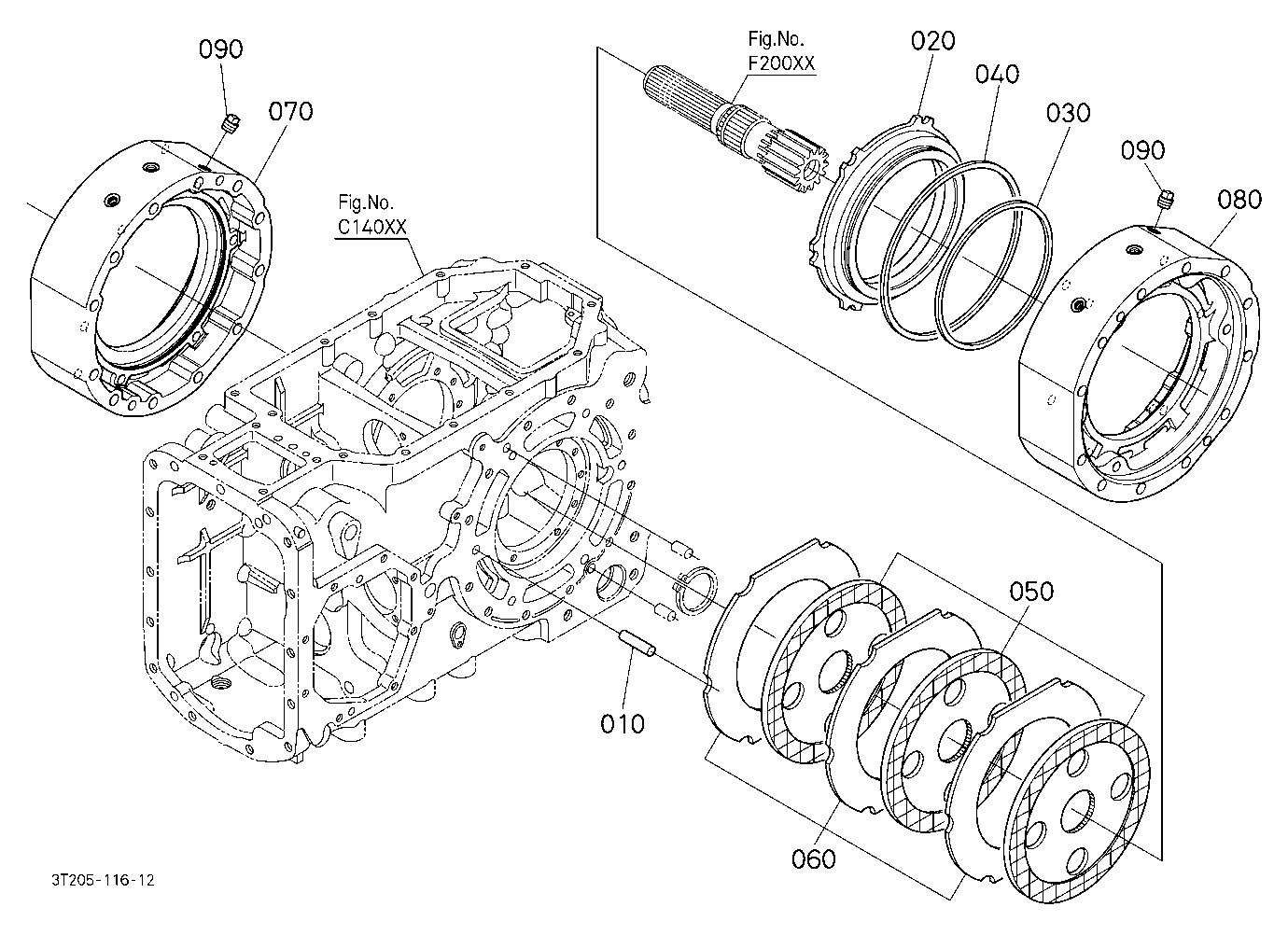 090
070
Fig.No.
C140XX
Fig.No.
F200XX
020
040
030
090
080
050
010
060
3T205-116-12