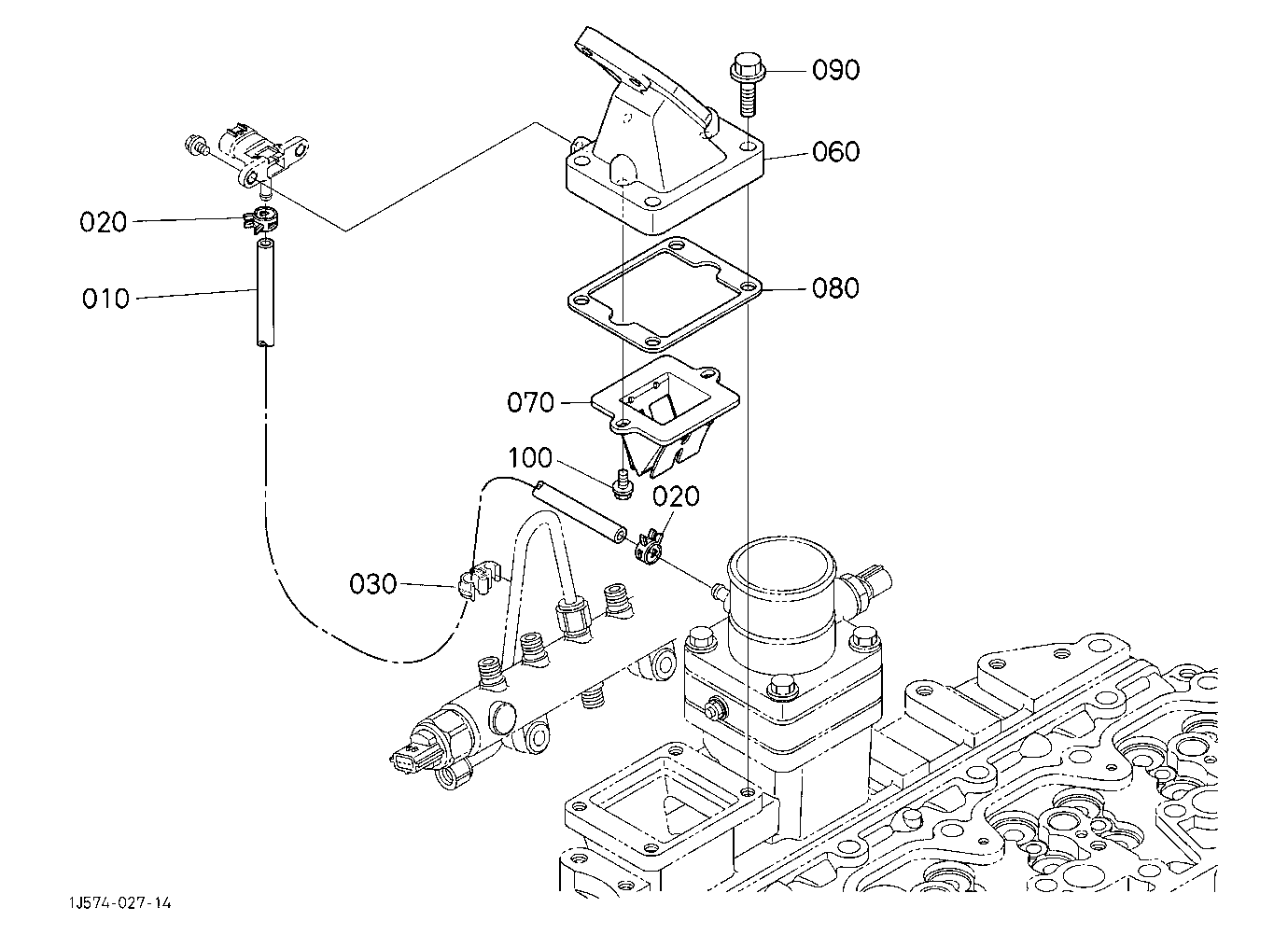 090
060
020
010
080
070
100
020
030
1J574-027-14