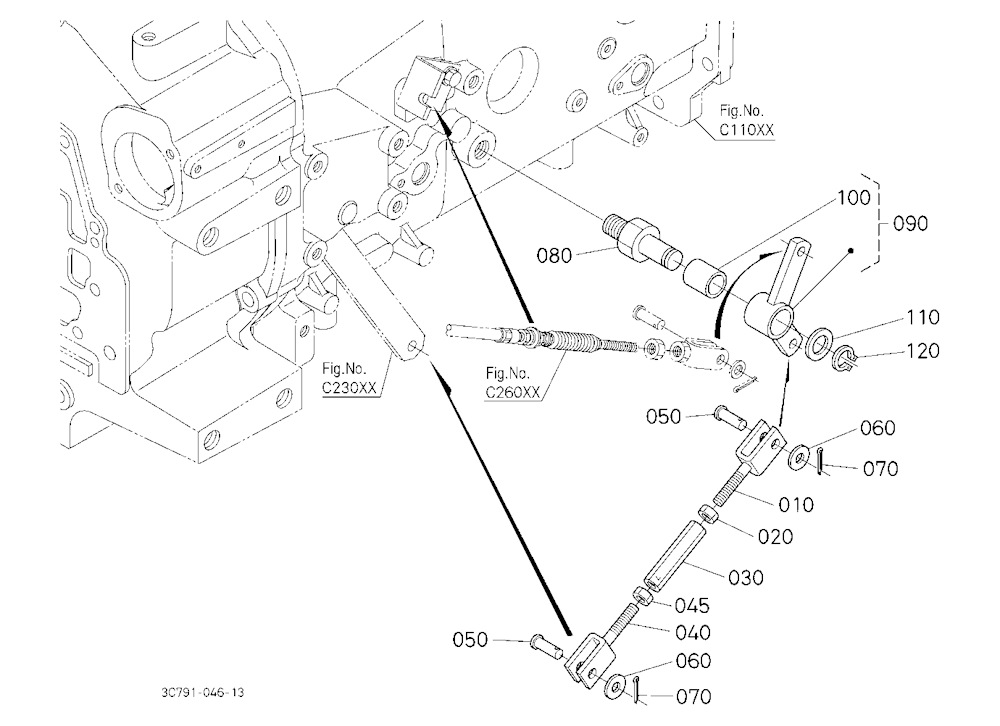 Fig.No.
C110XX

100
090

080

110

120

Fig.No.
C230XX

Fig.No.
C260XX

050

060

070

010

020

030

045

040

050

060

070

3C791-046-13