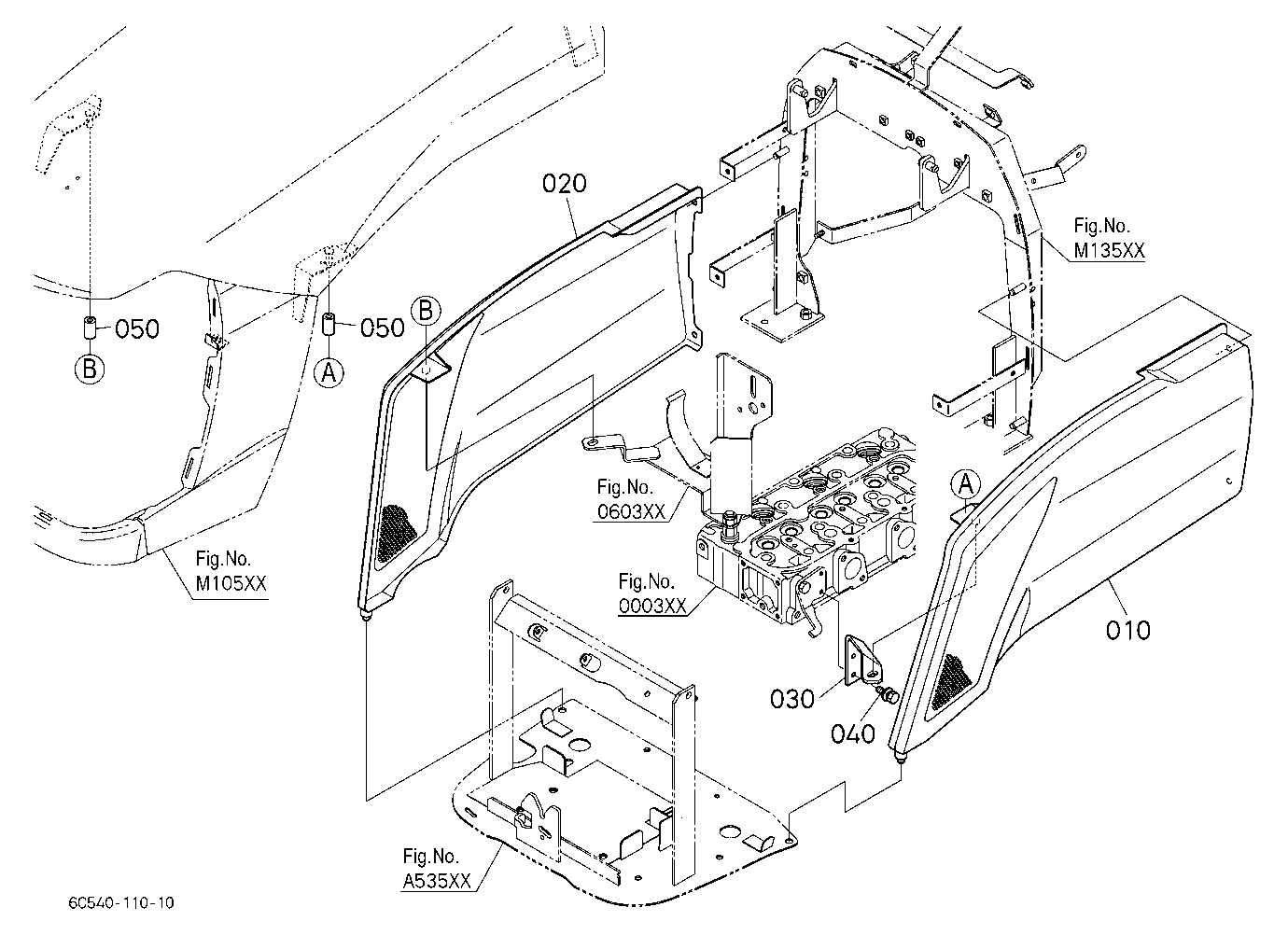 020

Fig.No.
M135XX

050

B

050

A

B

Fig.No.
0603XX

A

Fig.No.
M105XX

Fig.No.
0003XX

010

030

040

Fig.No.
A535XX

6C540-110-10