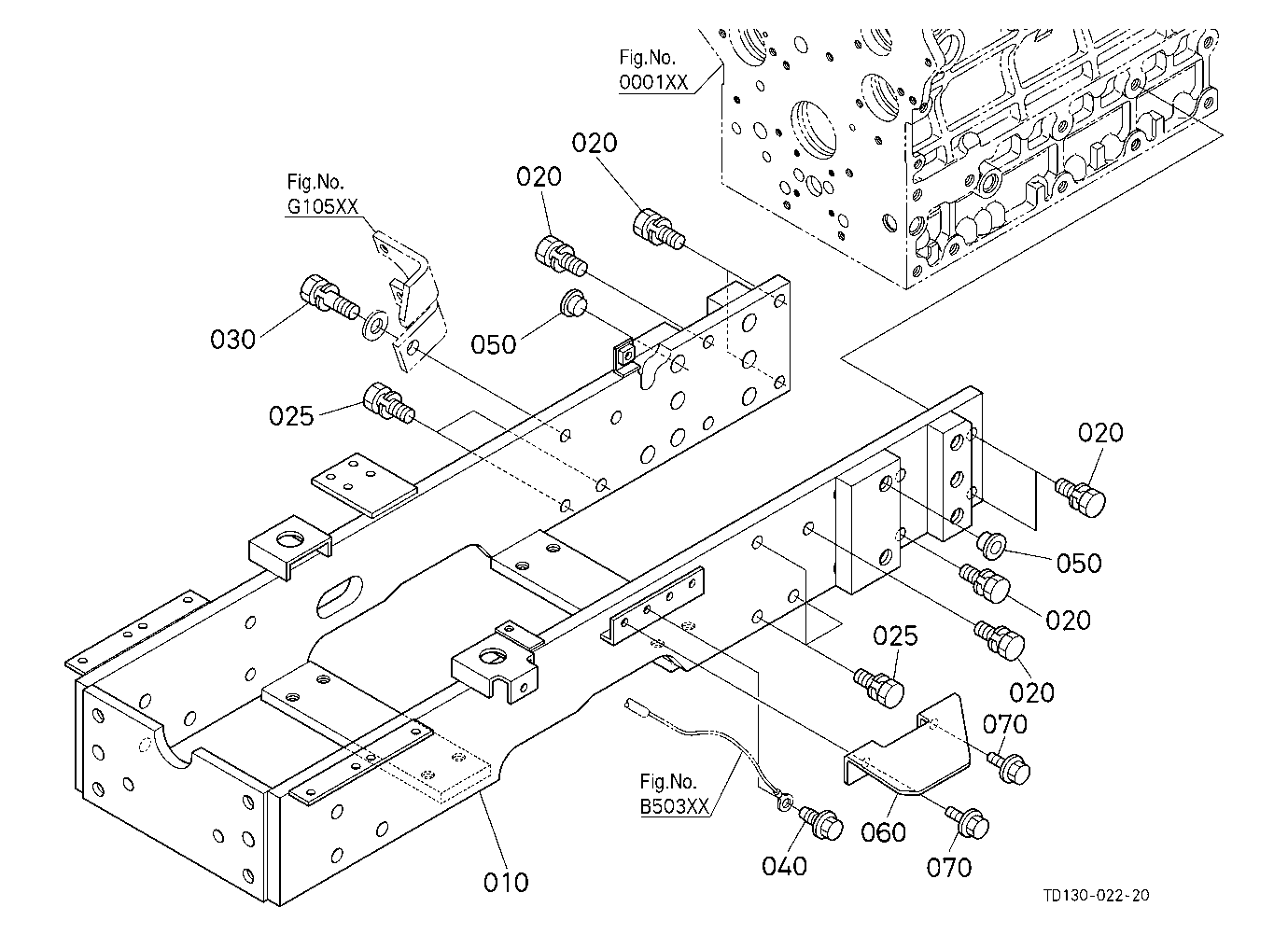 Fig.No.
0001XX

020

020

Fig.No.
G105XX

030

050

025

020

050

020

025

020

070

Fig.No.
B503XX

060

040

070

010

TD130-022-20