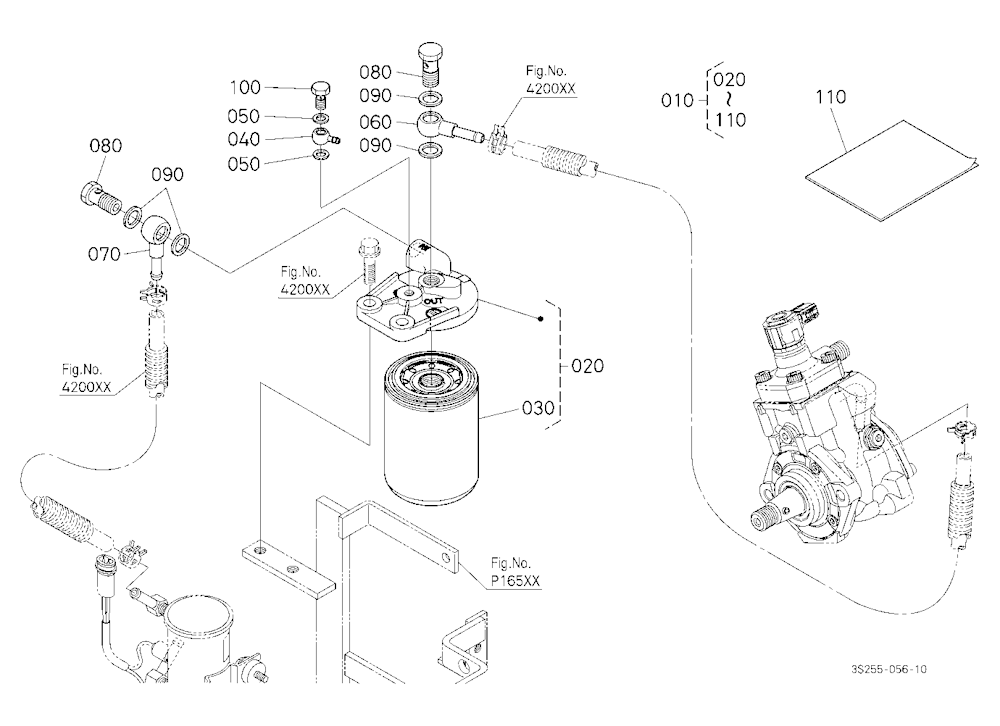 100
050
040
050
080
090
060
090
Fig.No.
4200XX
010
020
~
110
110
080
090
070
Fig.No.
4200XX
OUT
020
030
Fig.No.
4200XX
Fig.No.
P165XX
3S255-056-10