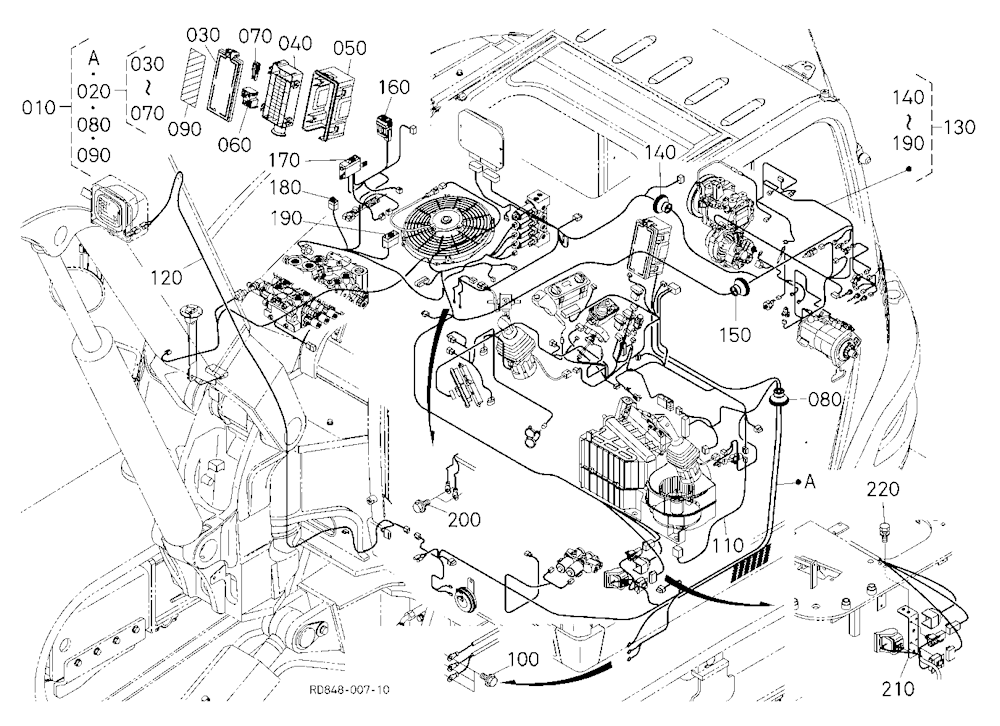 010
A
020
080
090
030
~
070
030
070
040
050
090
060
160
170
180
190
120
140
~
190
130
140
150
080
A
200
110
220
100
210
RD848-007-10