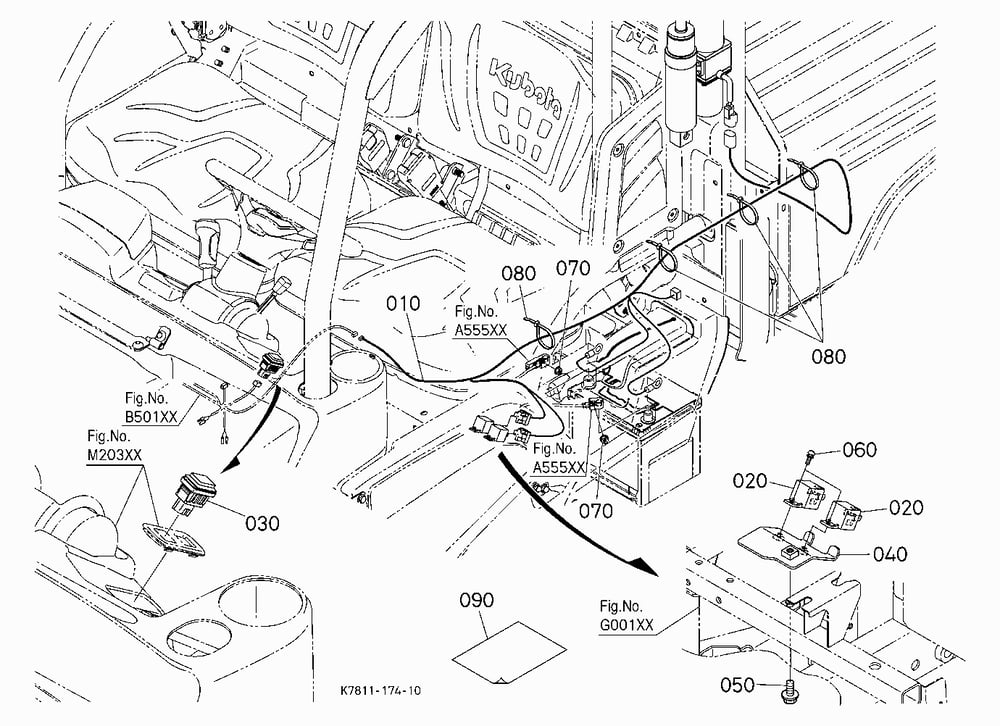 Kubota

080

070

010

Fig.No.
A555XX

080

Fig.No.
B501XX

Fig.No.
M203XX

030

Fig.No.
A555XX

070

060

020

020

040

090

Fig.No.
G001XX

050

K7811-174-10