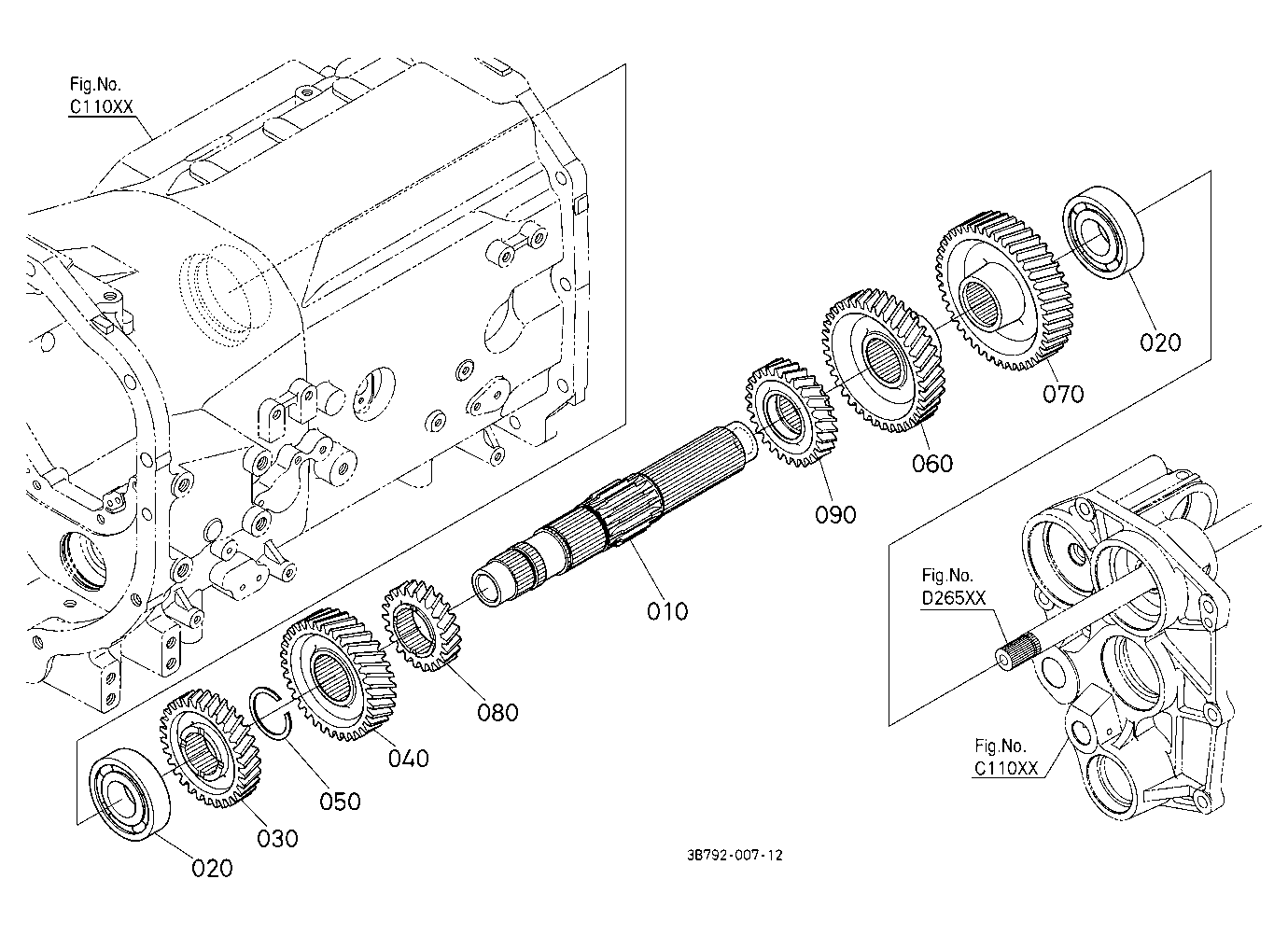 Fig.No.
C110XX

020

070

060

090

010

Fig.No.
D265XX

080

040

050

030

020

Fig.No.
C110XX

3B792-007-12