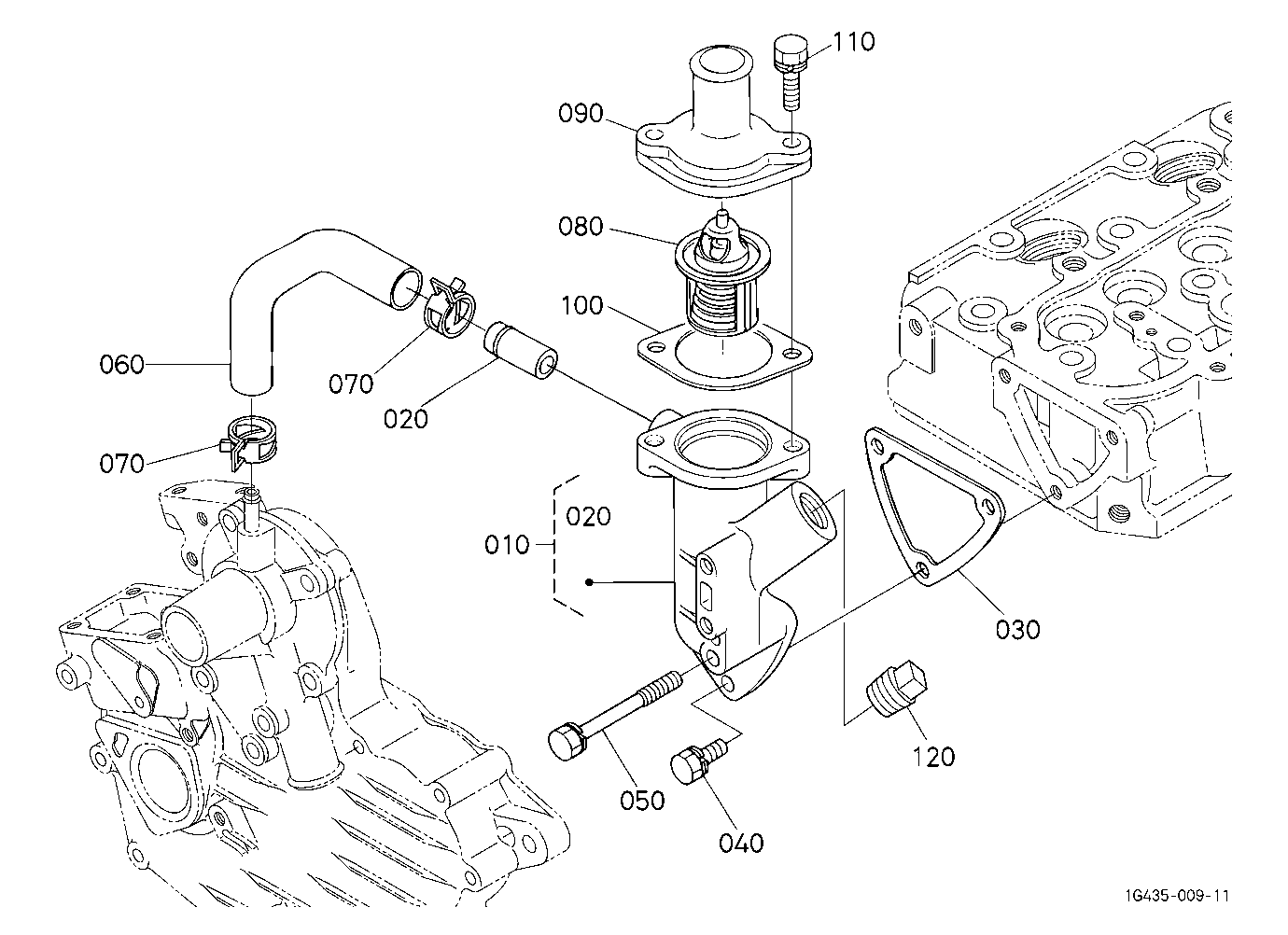 110
090
080
100
060
070
020
070
020
010
030
120
050
040
1G435-009-11