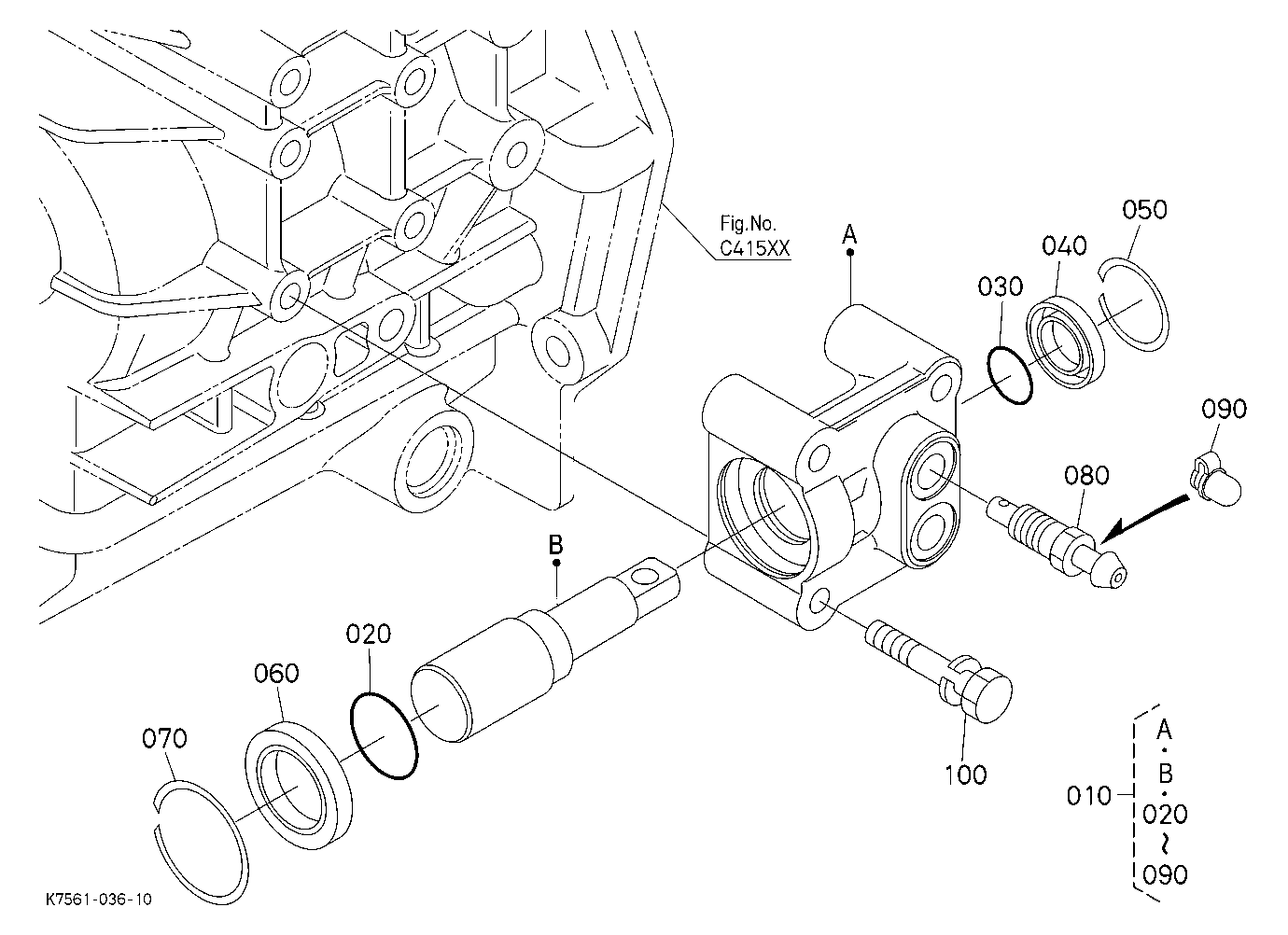 Fig.No.
C415XX

A

050

040

030

090

080

B

020

060

070

100

010 A • B • 020 ~ 090

K7561-036-10