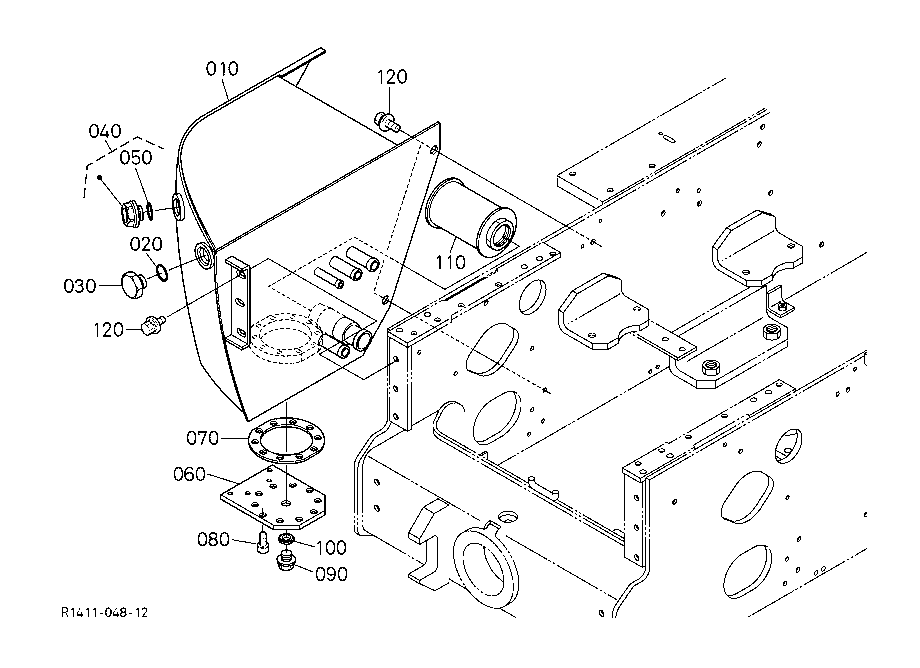 010
120
040
050
020
030
120
110
070
060
080
100
090
R1411-048-12