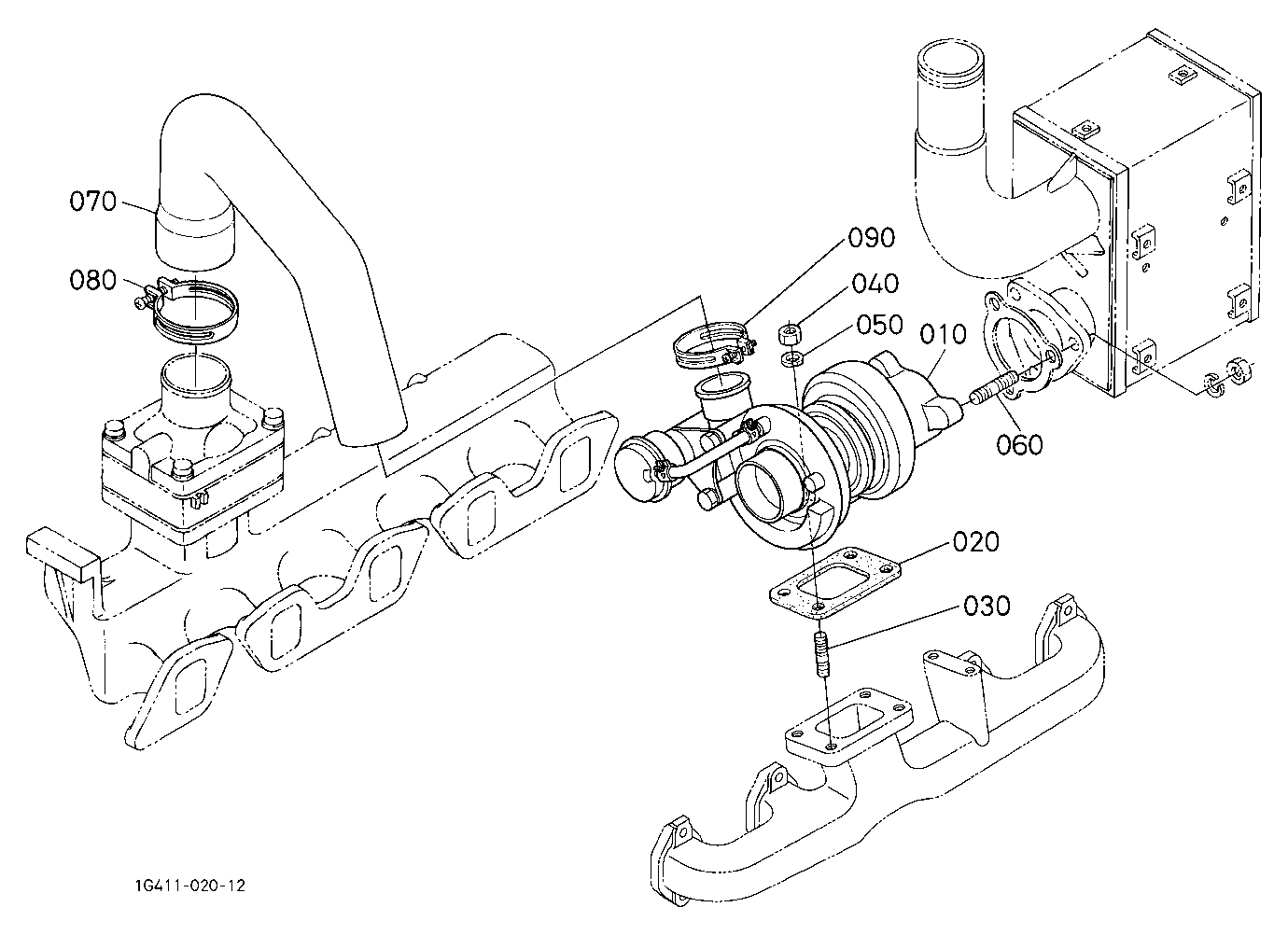 070
080
090
040
050
010
060
020
030
1G411-020-12