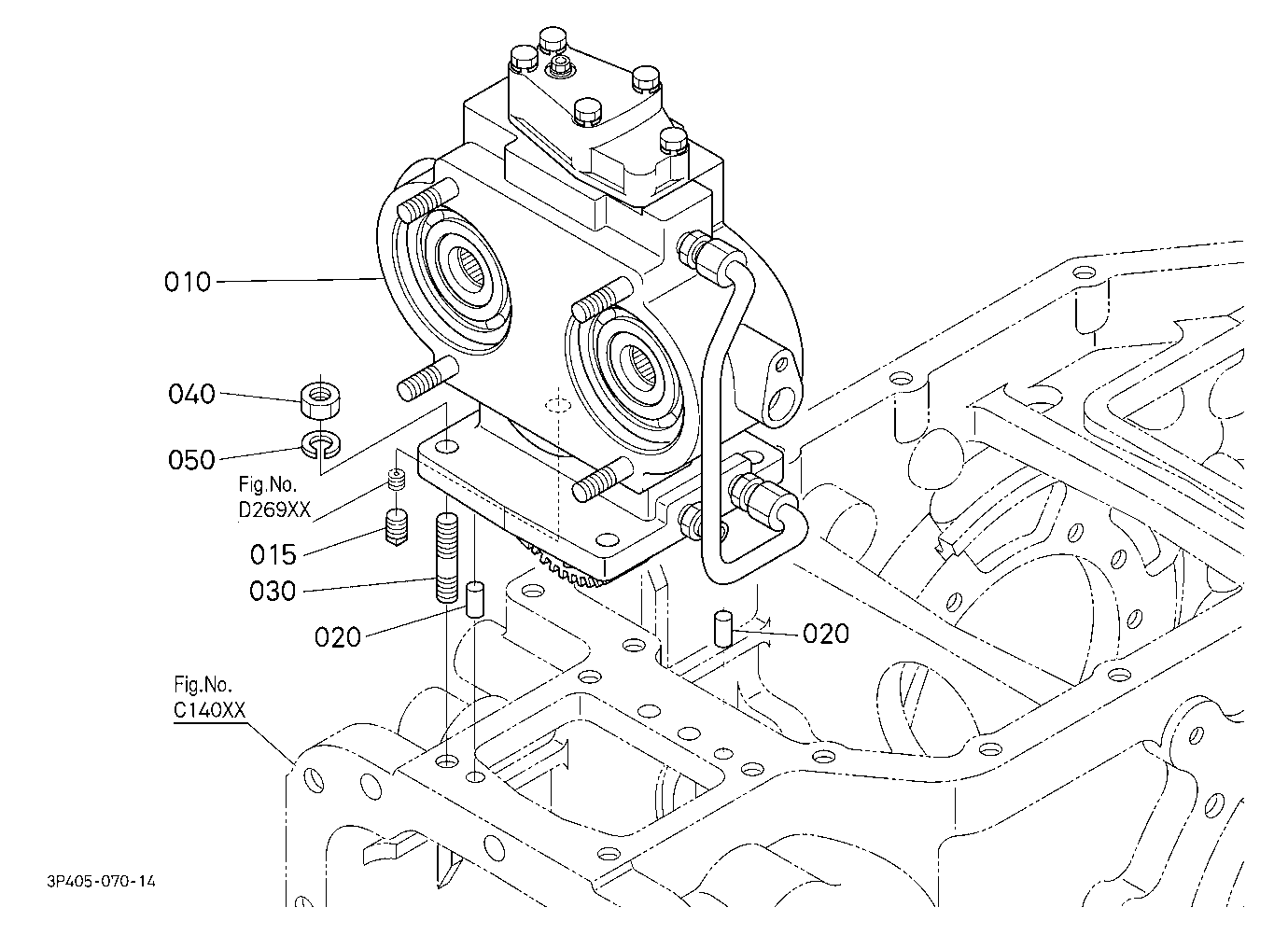 010

040

050

Fig.No.
D269XX

015

030

020

020

Fig.No.
C140XX

3P405-070-14