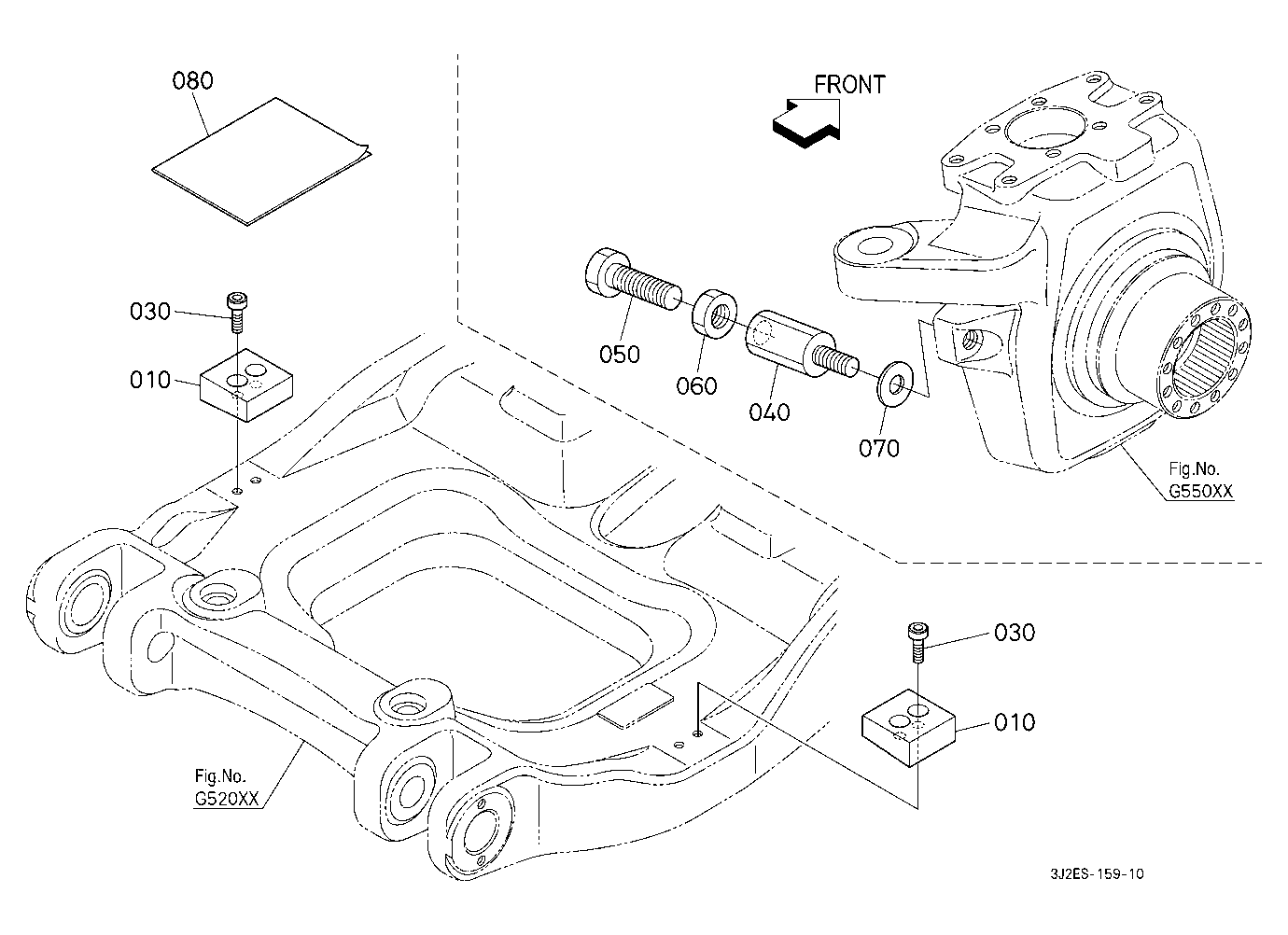 080

FRONT

030

010

050

060

040

070

Fig.No.
G550XX

030

010

Fig.No.
G520XX

3J2ES-159-10