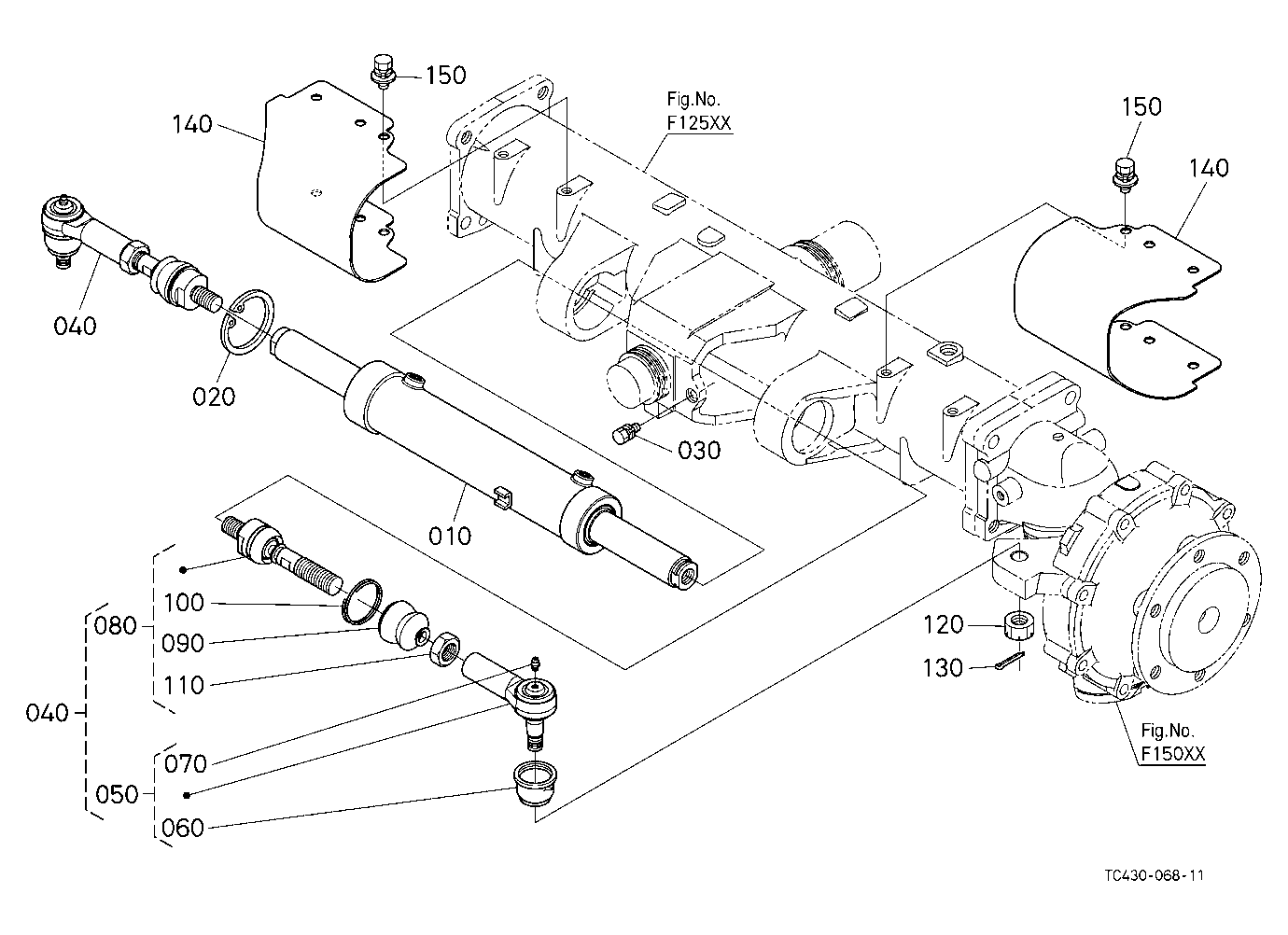 150
140
Fig.No.
F125XX
150
140
040
020
030
010
100
080
090
110
040
070
050
060
120
130
Fig.No.
F150XX
TC430-068-11