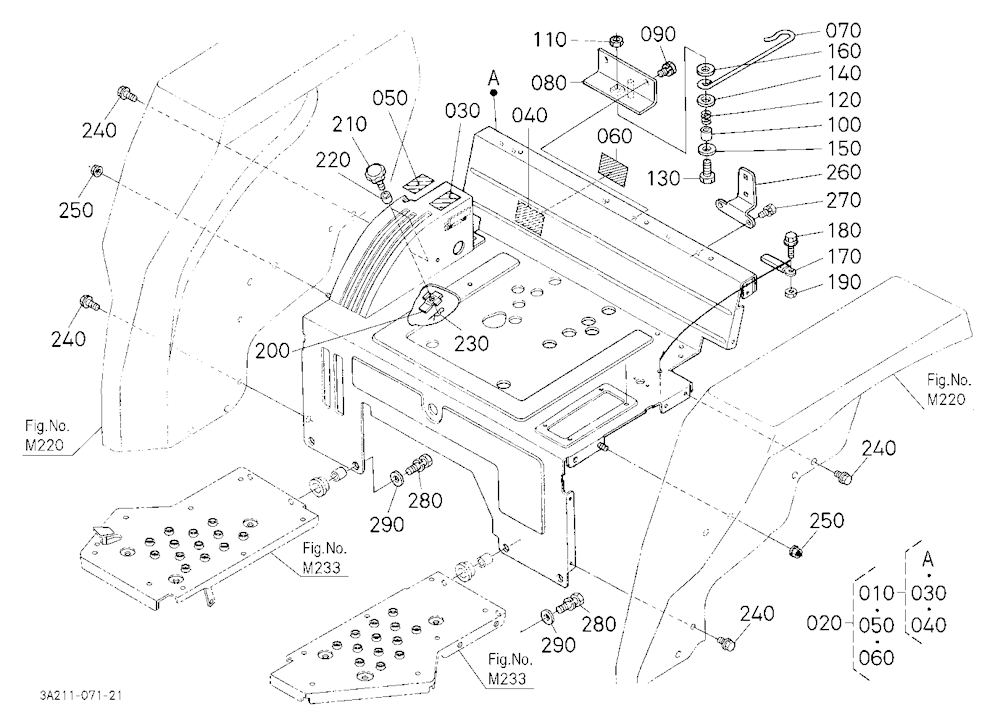 110
090
070
160
140
120
100
150
130
260
270
180
170
190
080
A
050
030
040
060
210
220
240
250
240
200
230
Fig.No.
M220
Fig.No.
M220
240
250
240
290
280
Fig.No.
M233
290
280
Fig.No.
M233
A
010
030
020
050
040
060
3A211-071-21