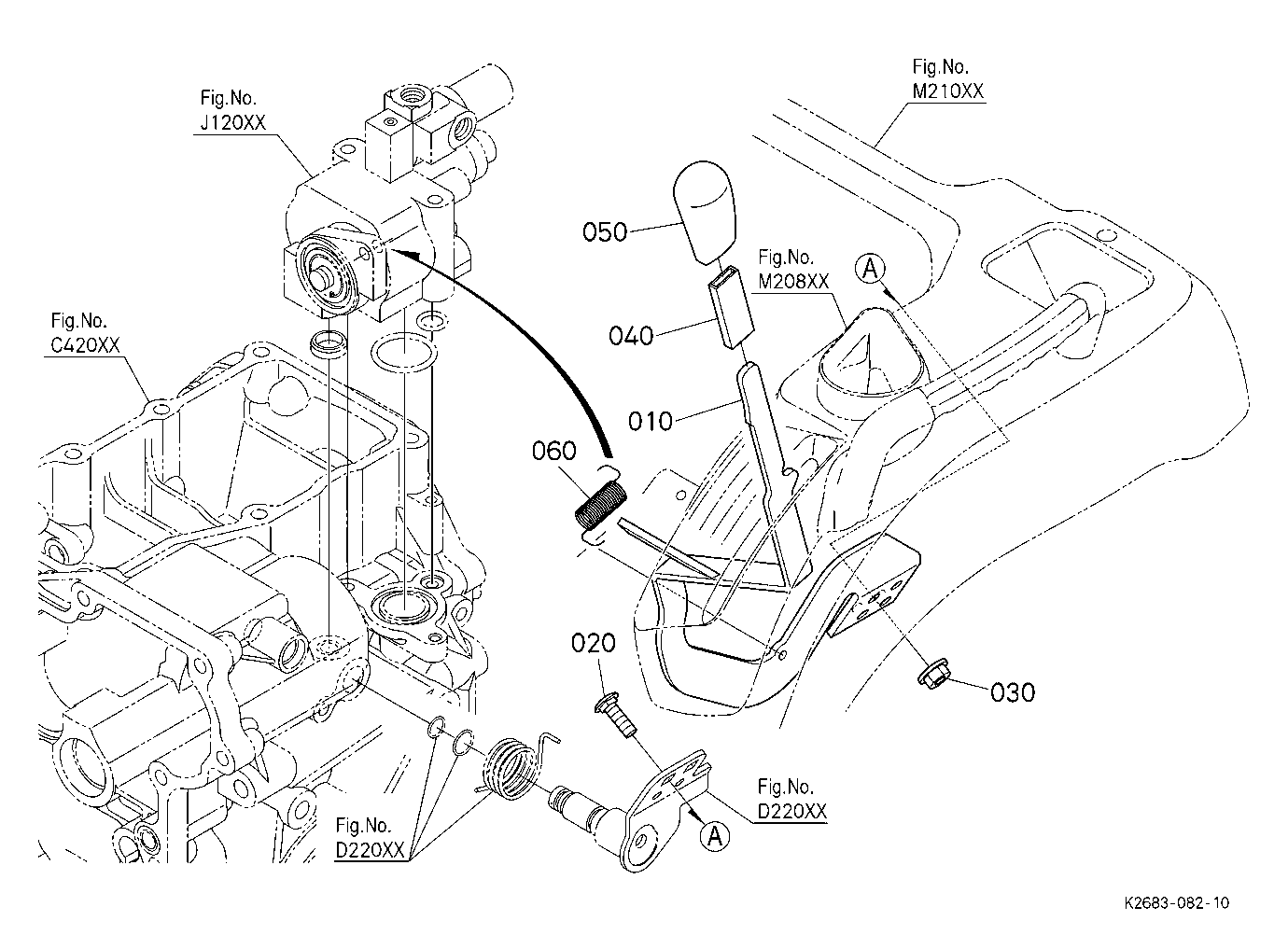 Fig.No.
J120XX

Fig.No.
M210XX

050

Fig.No.
M208XX

A

040

Fig.No.
C420XX

010

060

020

030

Fig.No.
D220XX

A

Fig.No.
D220XX

K2683-082-10