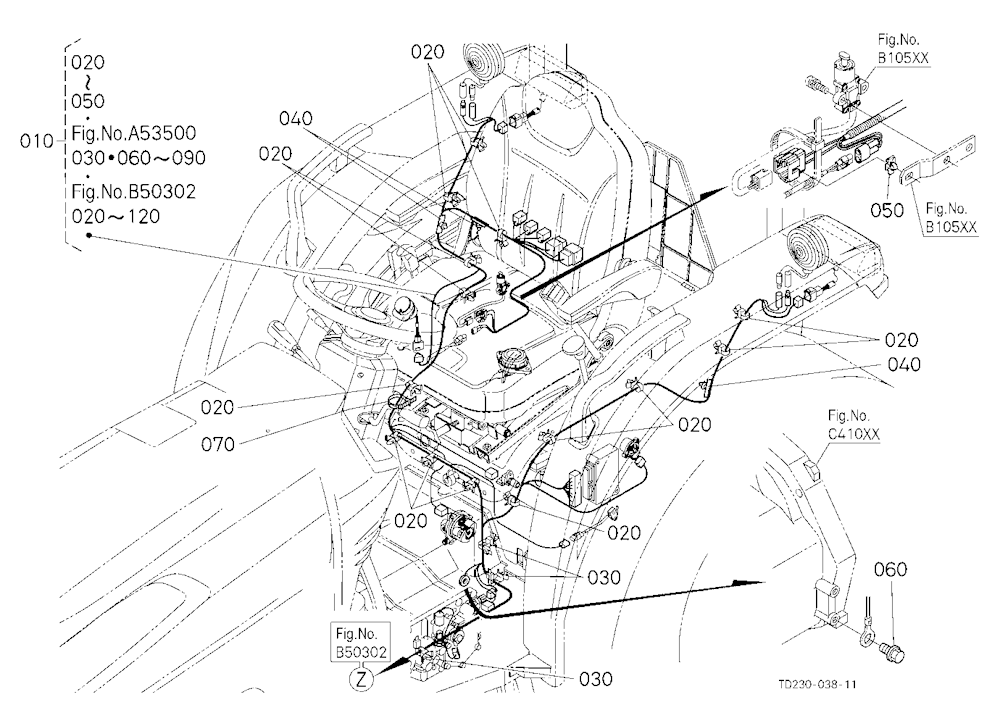 010
020
~
050
•
Fig.No.A53500
030•060～090
•
Fig.No.B50302
020～120

020
040
020
Fig.No.
B105XX
050
Fig.No.
B105XX
020
040
020
070
020
Fig.No.
C410XX
020
020
030
060
Fig.No.
B50302
Z
030
TD230-038-11