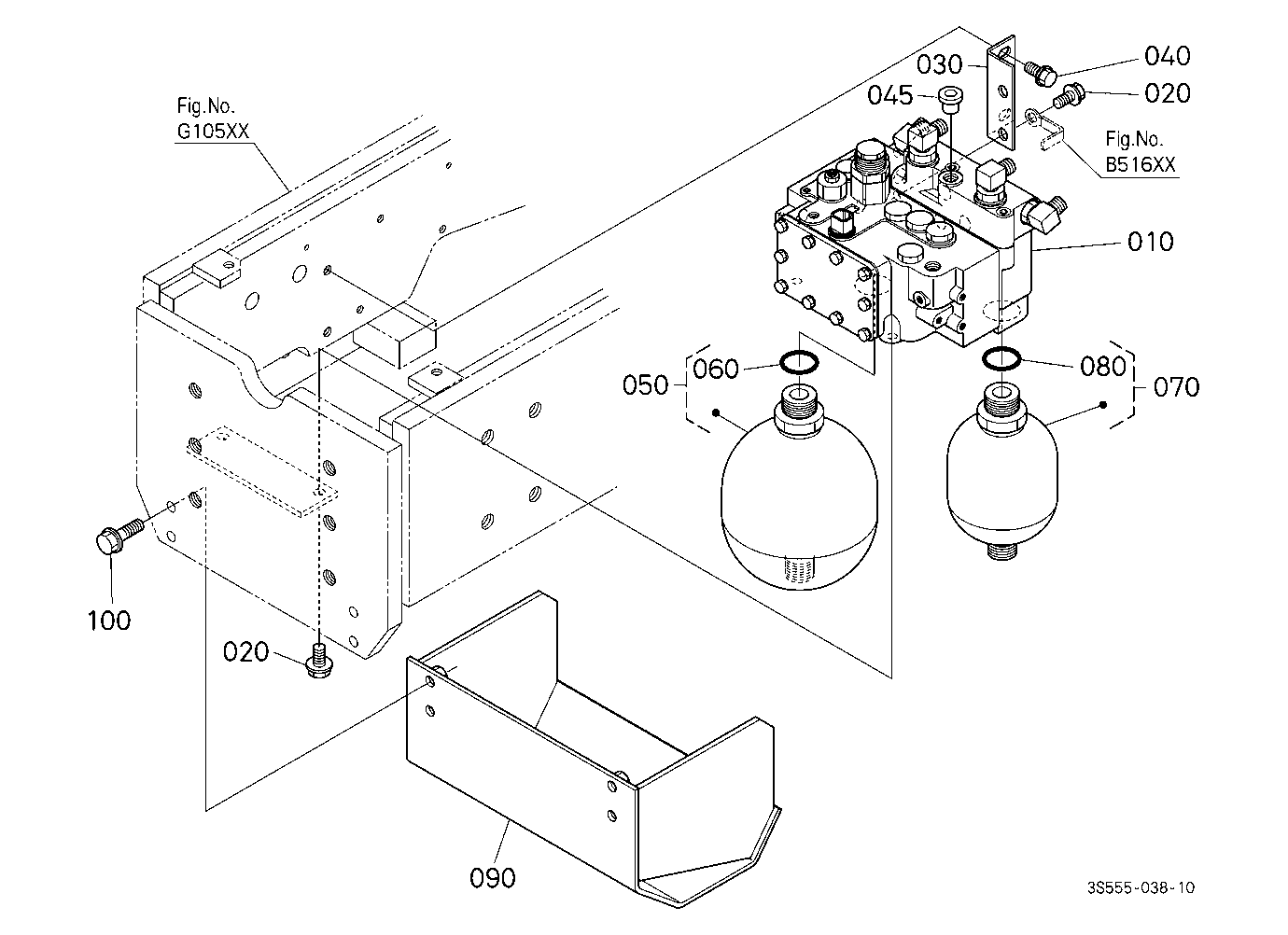 Fig.No.
G105XX

030
040
045
020
Fig.No.
B516XX
010
050
060
080
070
100
020
090
3S555-038-10