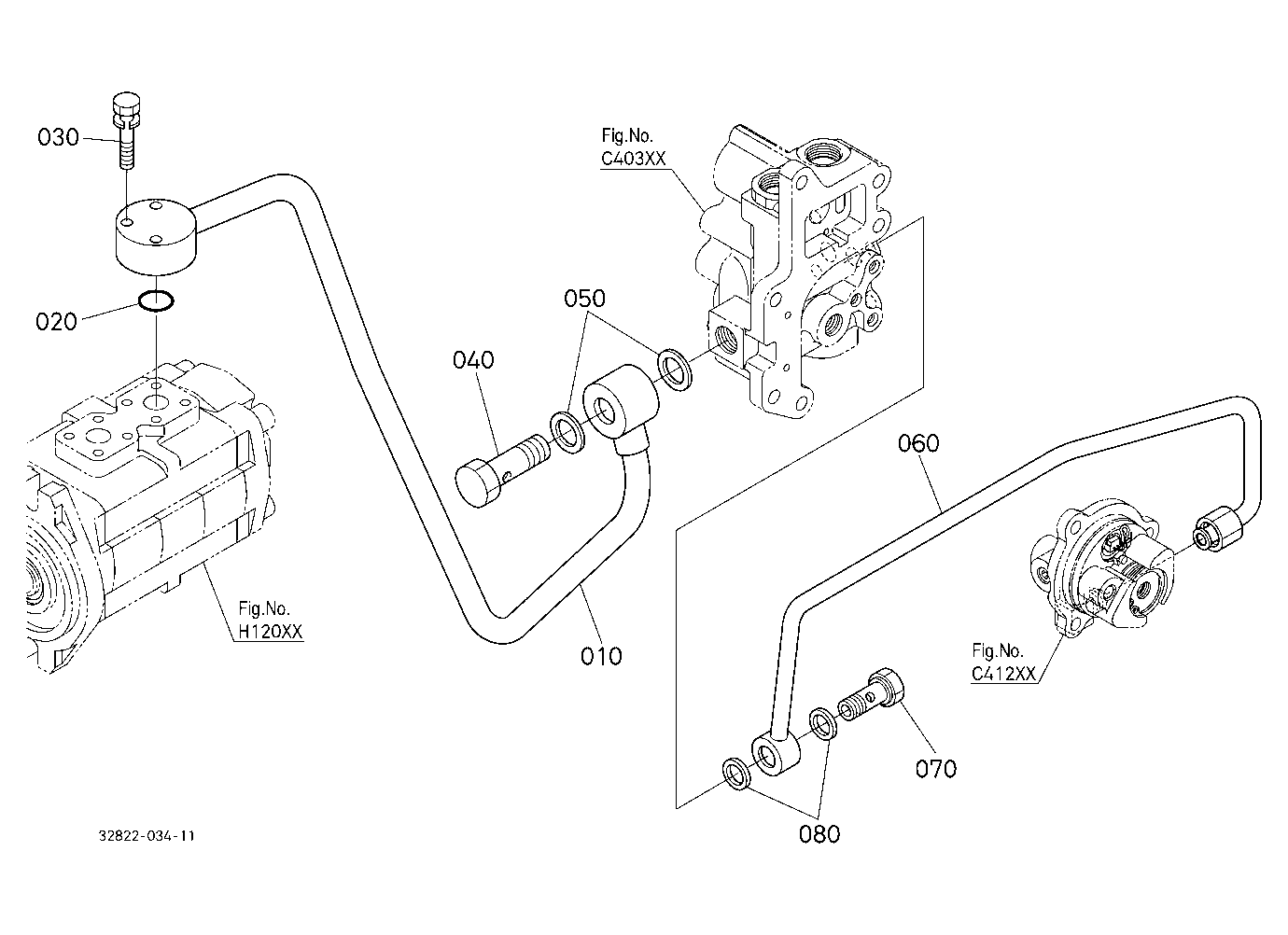 030

Fig.No.
C403XX

020

050

040

060

Fig.No.
H120XX

010

Fig.No.
C412XX

070

080

32822-034-11