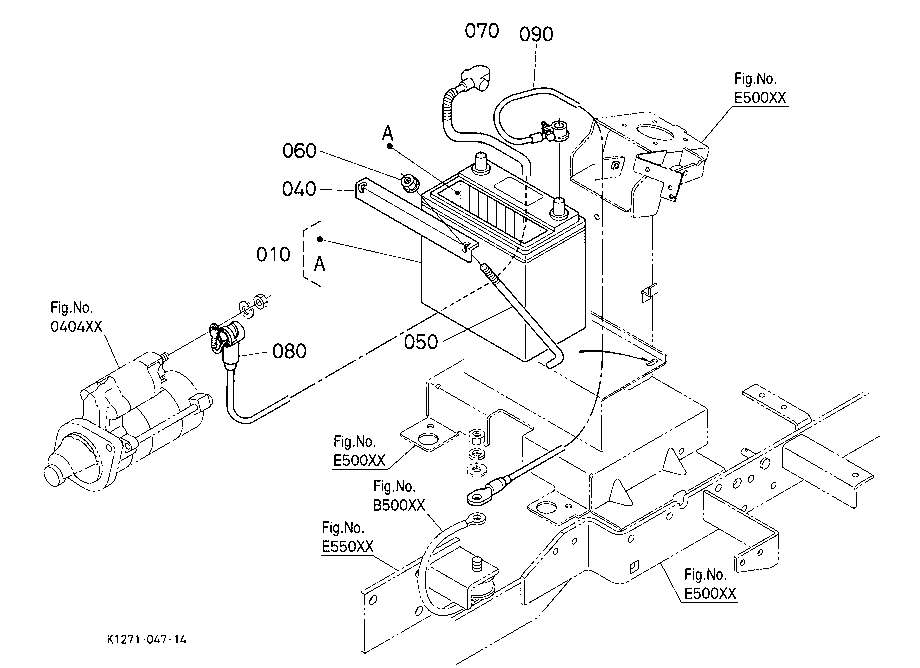 070
090
Fig.No.
E500XX
A
060
040
010
A
Fig.No.
0404XX
080
050
Fig.No.
E500XX
Fig.No.
B500XX
Fig.No.
E550XX
Fig.No.
E500XX
K1271-047-14