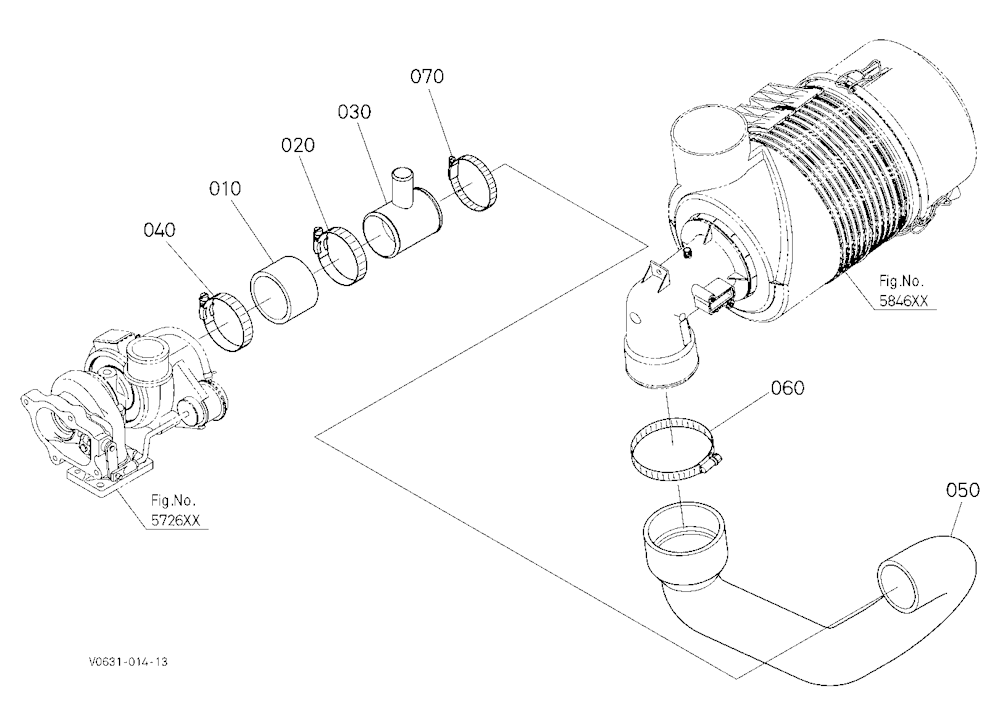 070
030
020
010
040
Fig.No.
5846XX
060
050
Fig.No.
5726XX
V0631-014-13