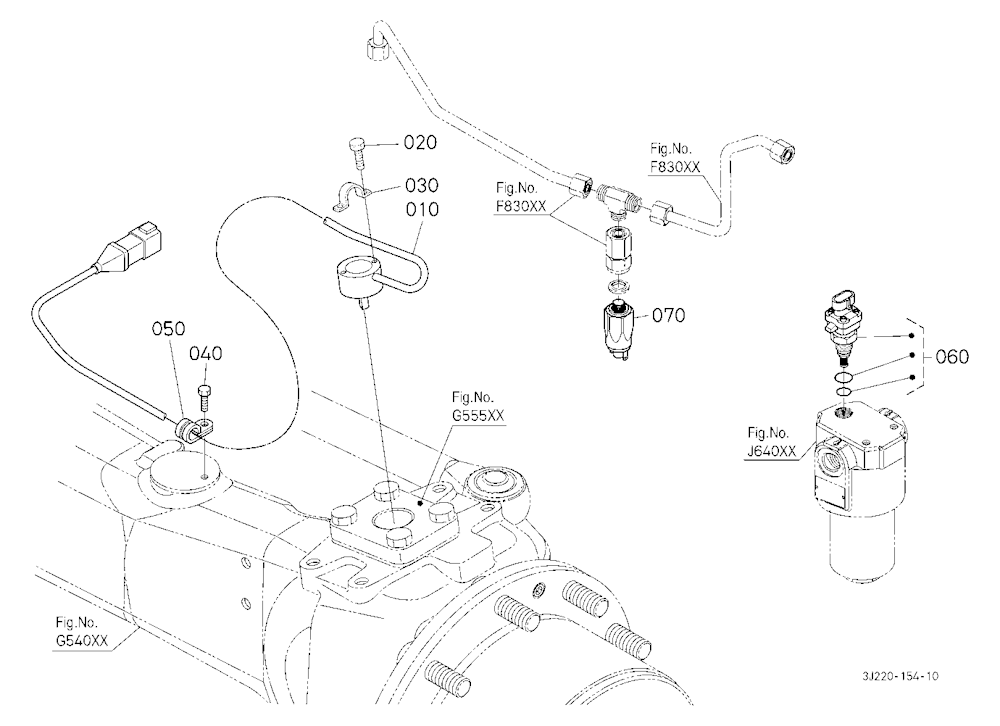 020
030
010
Fig.No.
F830XX
Fig.No.
F830XX
070
050
040
060
Fig.No.
G555XX
Fig.No.
J640XX
Fig.No.
G540XX
3J220-154-10