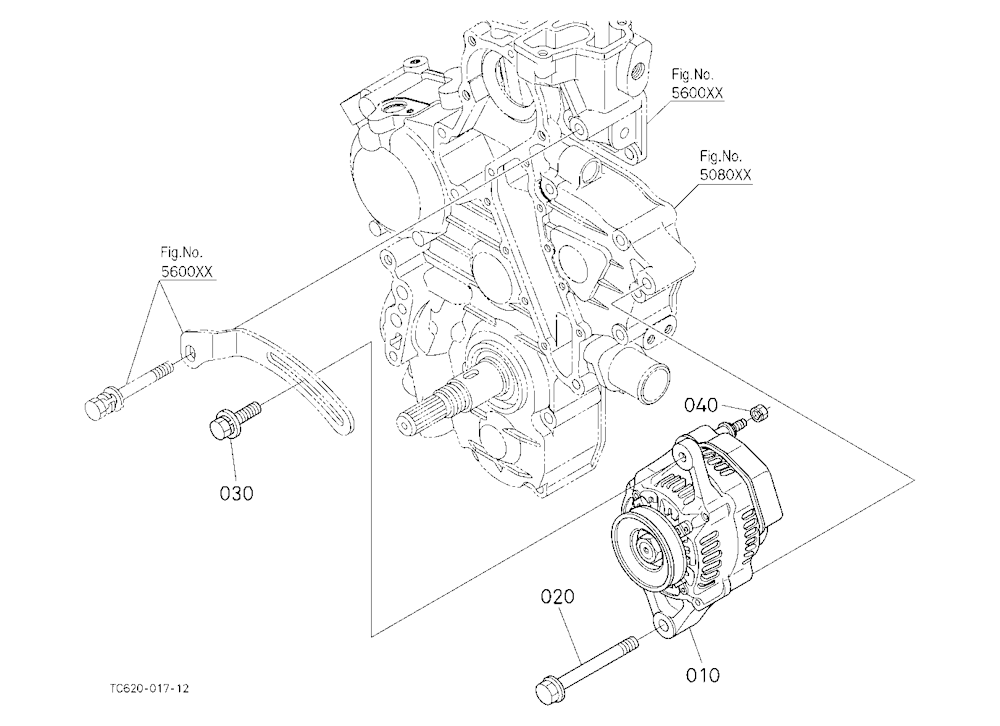 Fig.No.
5600XX

Fig.No.
5080XX

Fig.No.
5600XX

040

030

020

010

TC620-017-12