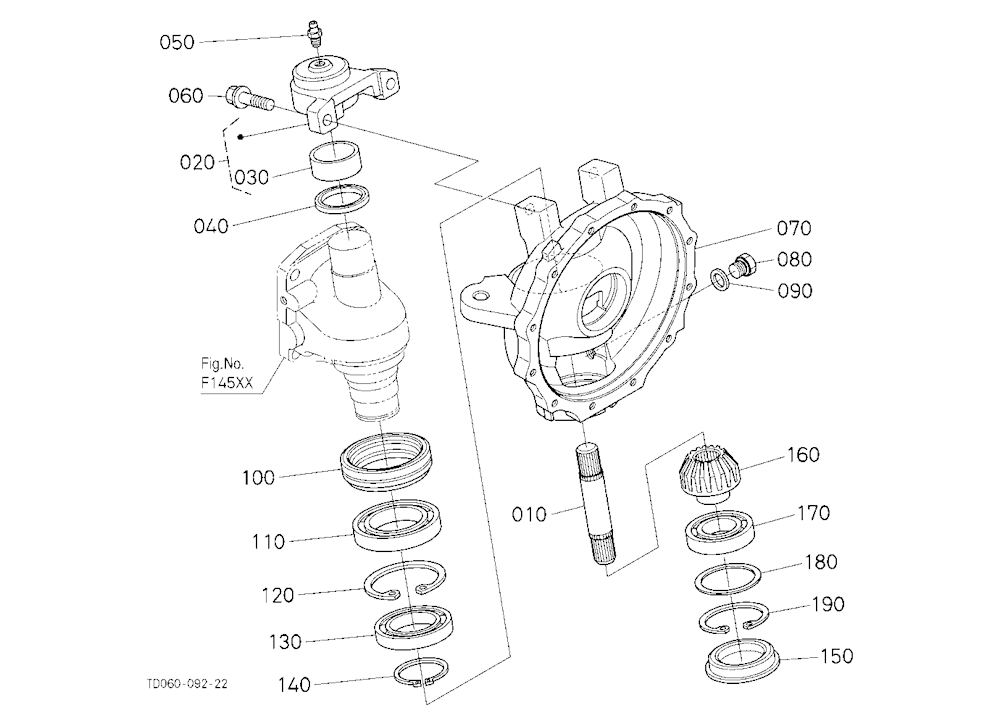 050
060
020
030
040
Fig.No.
F145XX
100
110
120
130
140
TD060-092-22
070
080
090
010
160
170
180
190
150