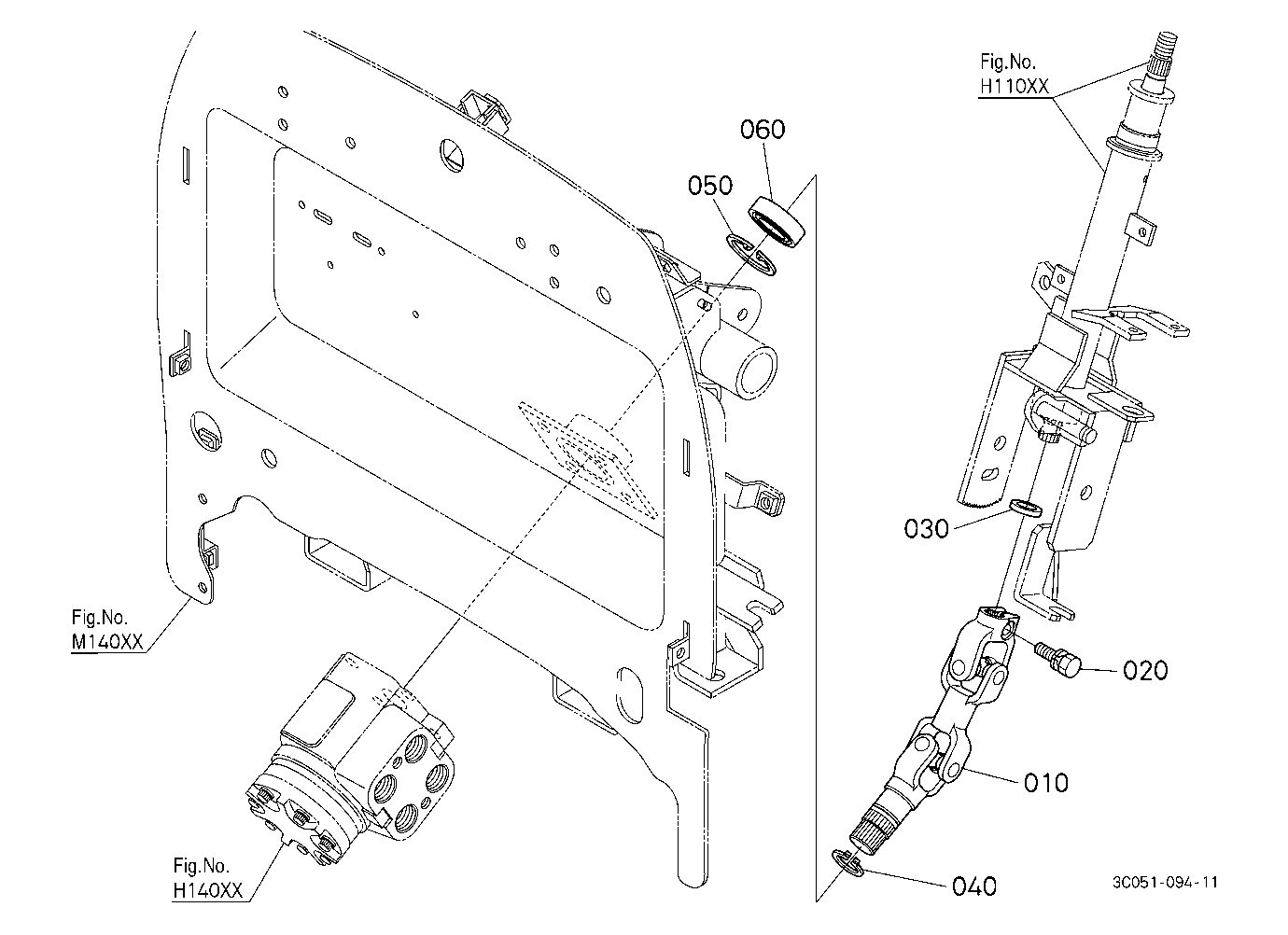 Fig.No.
H110XX

060

050

030

020

010

040

Fig.No.
M140XX

Fig.No.
H140XX

3C051-094-11